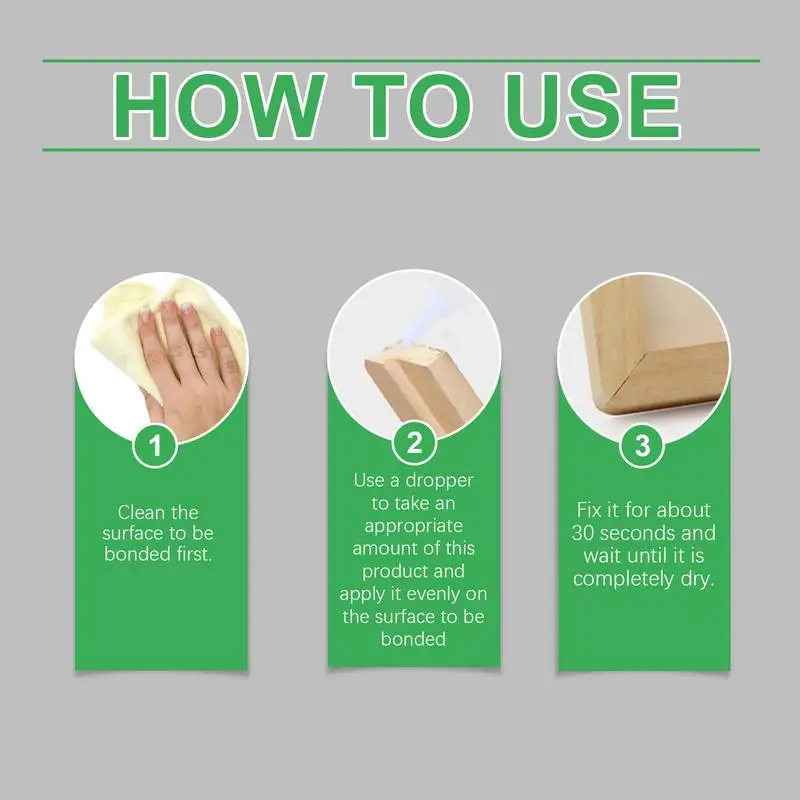 HOW TO USE

1

Clean the surface to be bonded first.

2

Use a dropper to take an appropriate amount of this product and apply it evenly on the surface to be bonded

3

Fix it for about 30 seconds and wait until it is completely dry.