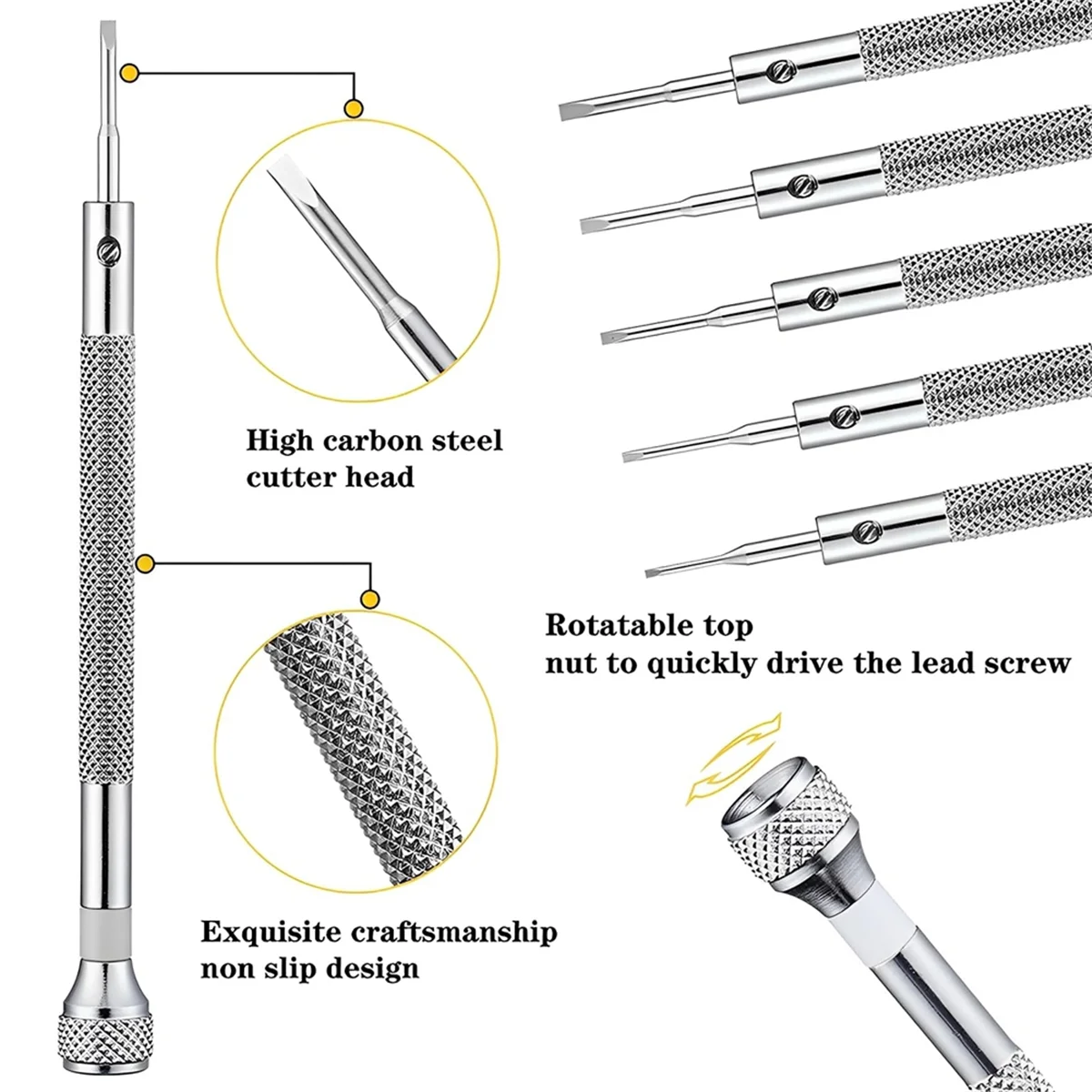 High carbon steel cutter head

Exquisite craftsmanship non slip design

Rotatable top nut to quickly drive the lead screw