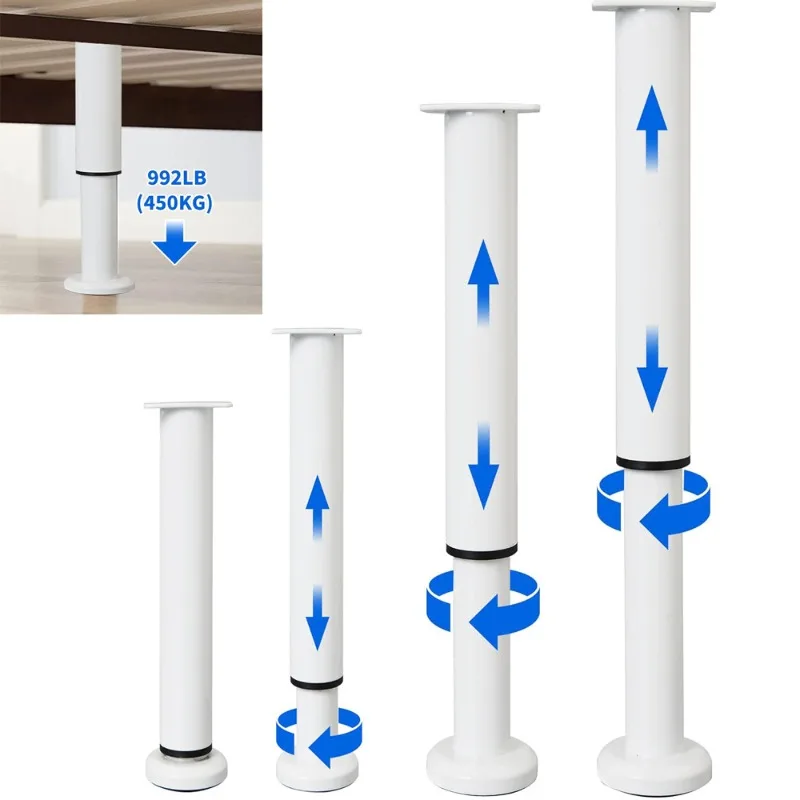 992LB
(450KG)