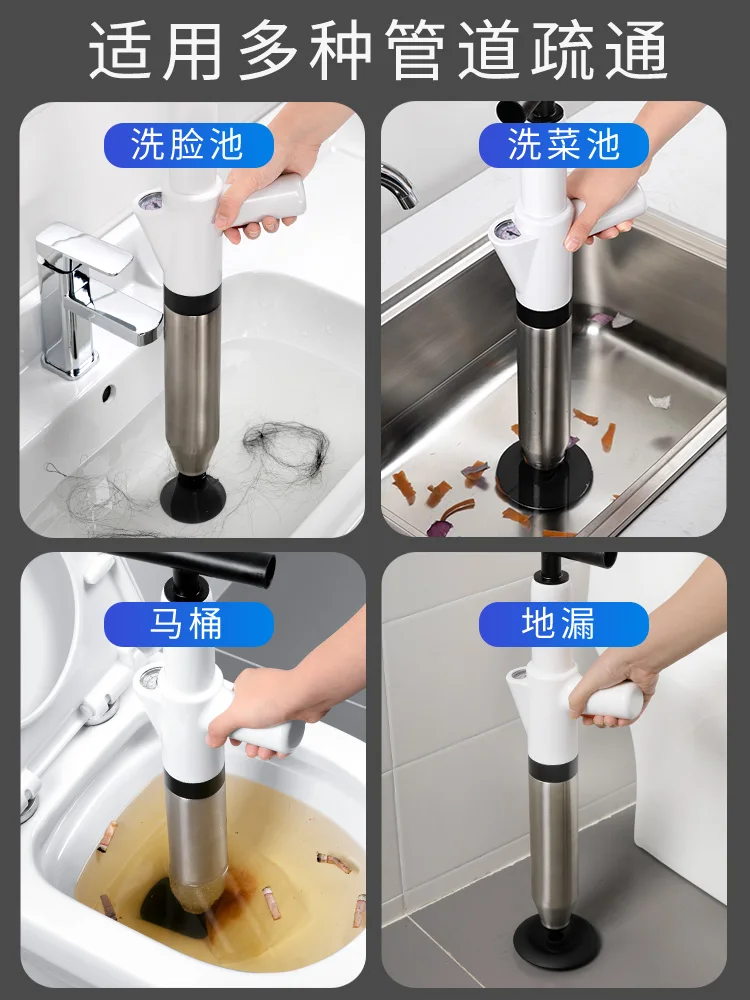 适用多种管道疏通

洗脸池

洗菜池

马桶

地漏