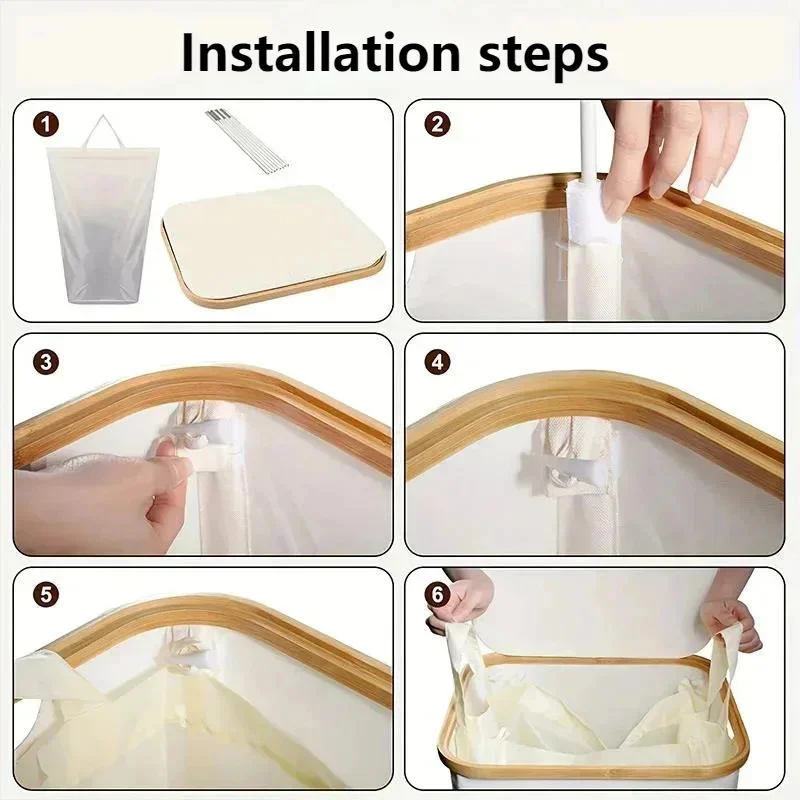 Installation steps

1

2

3

4

5

6