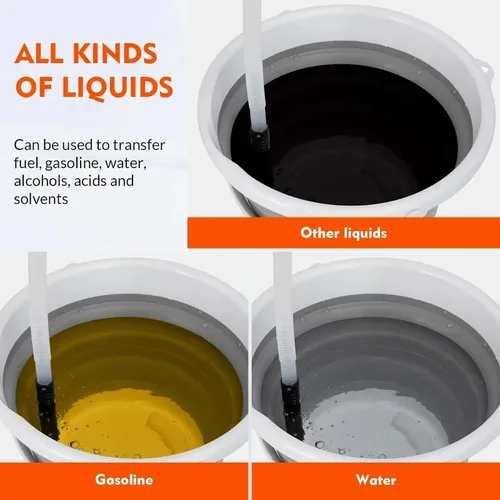 ALL KINDS OF LIQUIDS

Can be used to transfer fuel, gasoline, water, alcohols, acids and solvents

Other liquids

Gasoline

Water