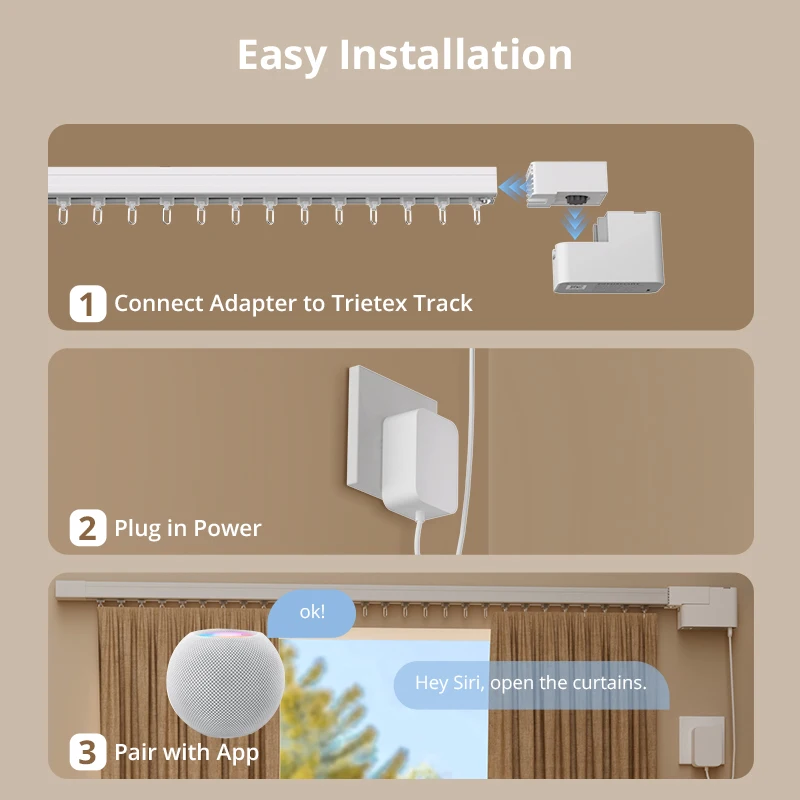 Easy Installation

1 Connect Adapter to Trietex Track

2 Plug in Power

ok!

Hey Siri, open the curtains.

3 Pair with App