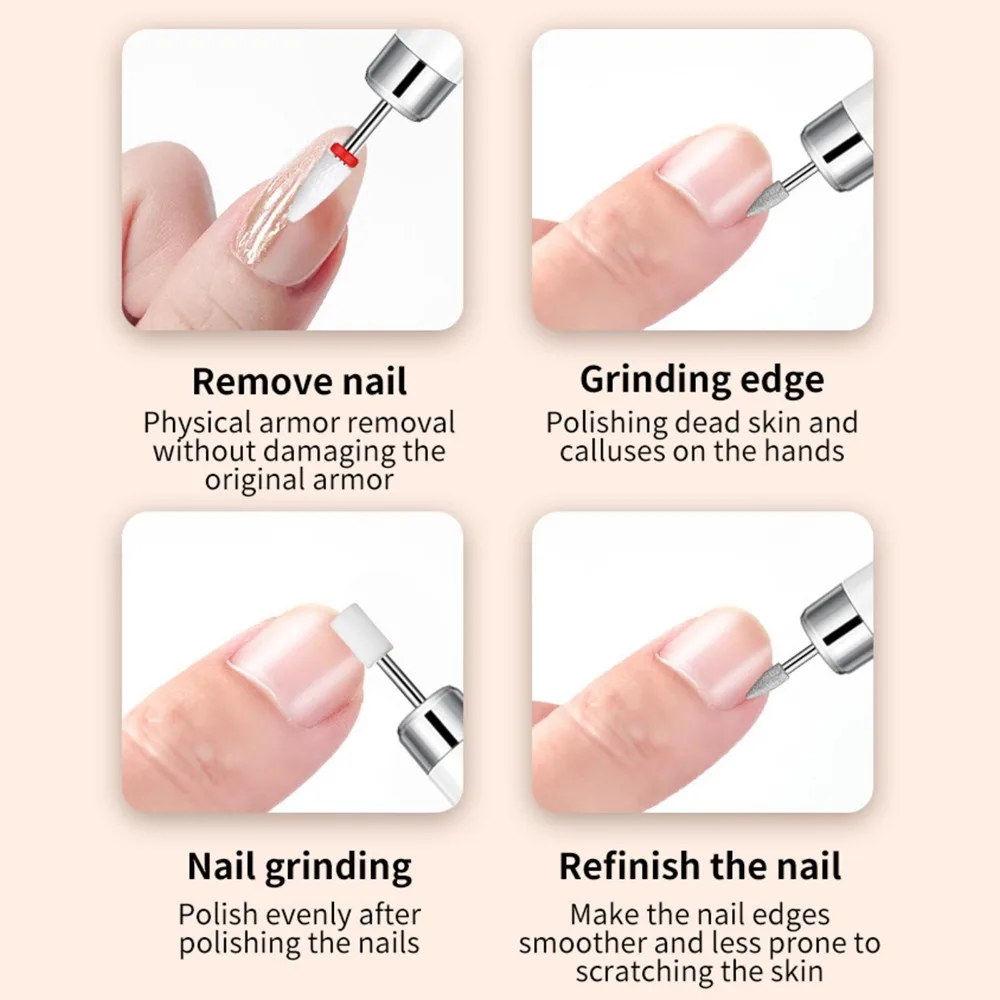 Remove nail
Physical armor removal without damaging the original armor

Grinding edge
Polishing dead skin and calluses on the hands

Nail grinding
Polish evenly after polishing the nails

Refinish the nail
Make the nail edges smoother and less prone to scratching the skin