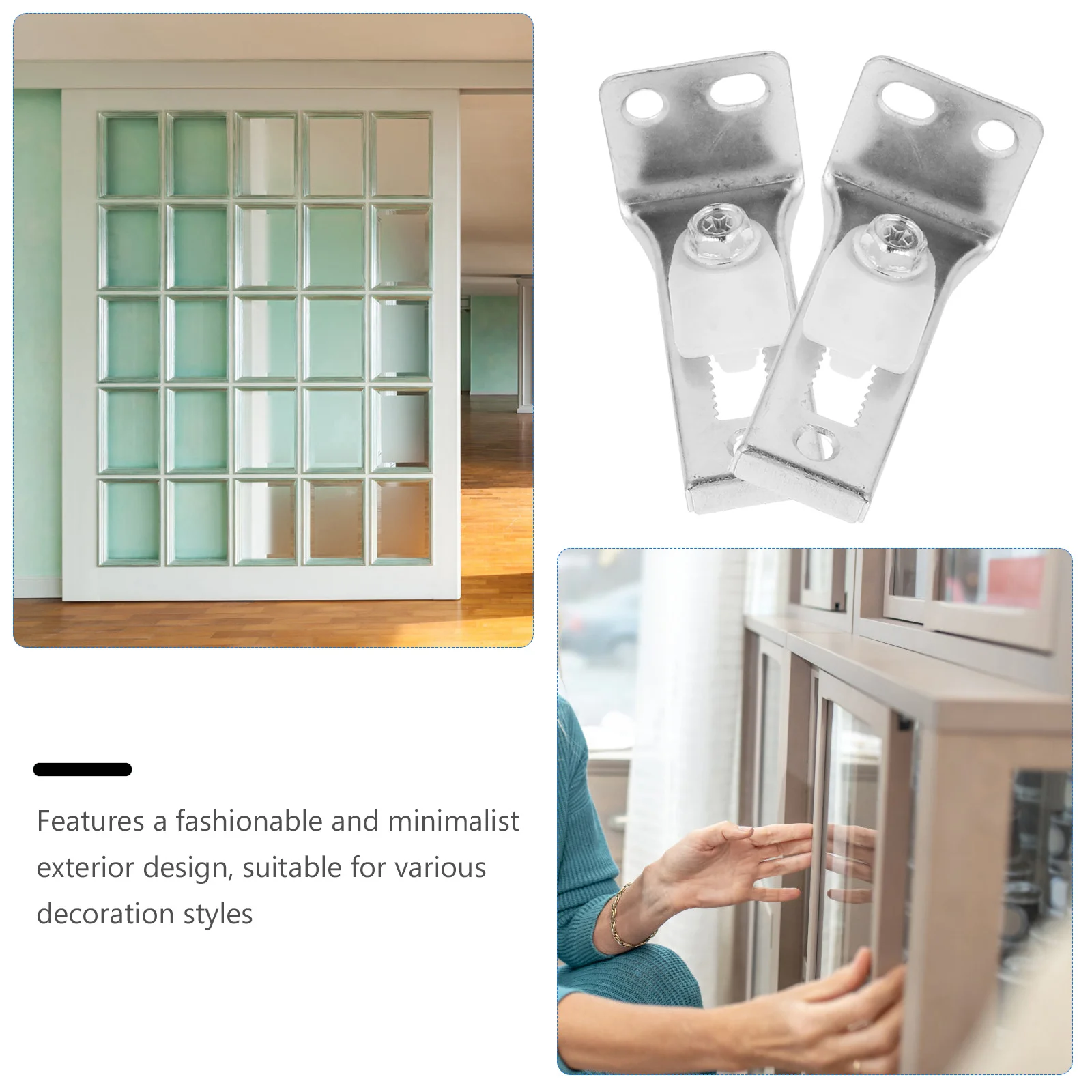 Features a fashionable and minimalist exterior design, suitable for various decoration styles