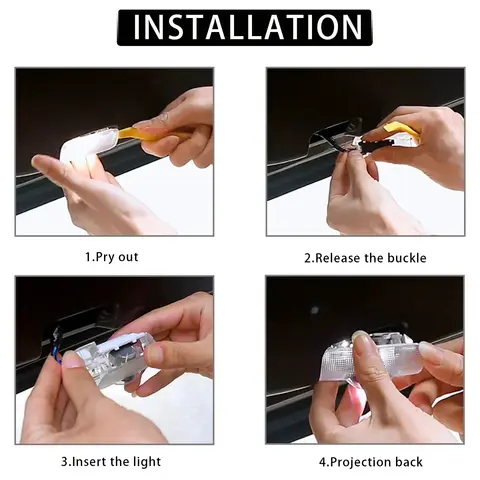 INSTALLATION

1.Pry out

2.Release the buckle

3.Insert the light

4.Projection back