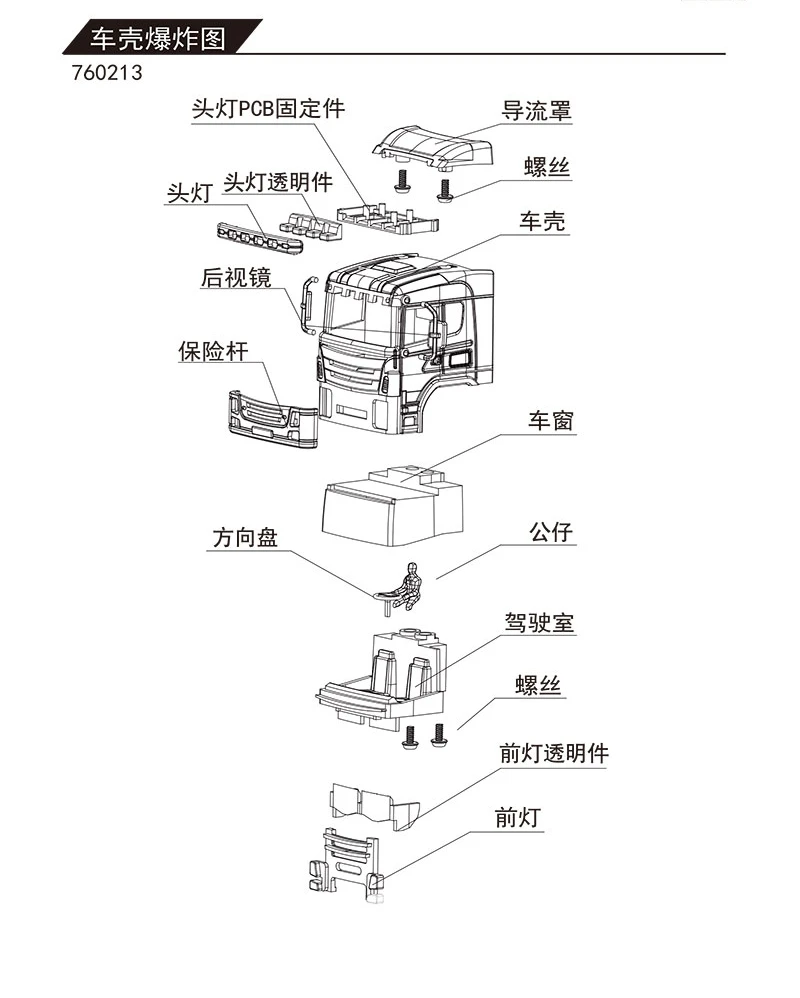 车壳爆炸图
760213

头灯PCB固定件

导流罩

螺丝

头灯透明件

头灯

车壳

后视镜

保险杆

车窗

方向盘

公仔

驾驶室

螺丝

前灯透明件

前灯