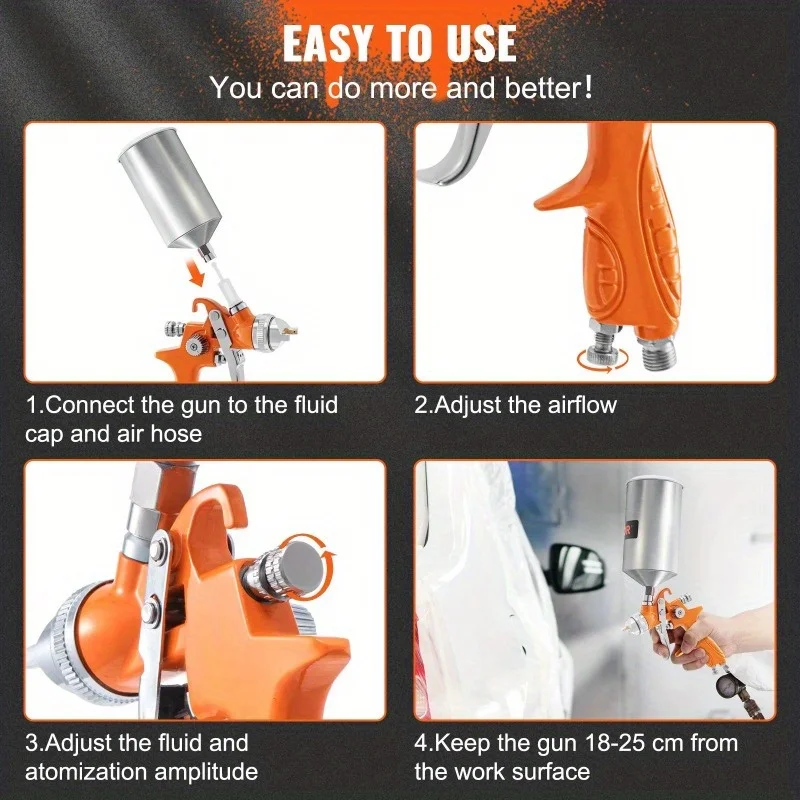 EASY TO USE
You can do more and better!

1.Connect the gun to the fluid cap and air hose

2.Adjust the airflow

3.Adjust the fluid and atomization amplitude

4.Keep the gun 18-25 cm from the work surface