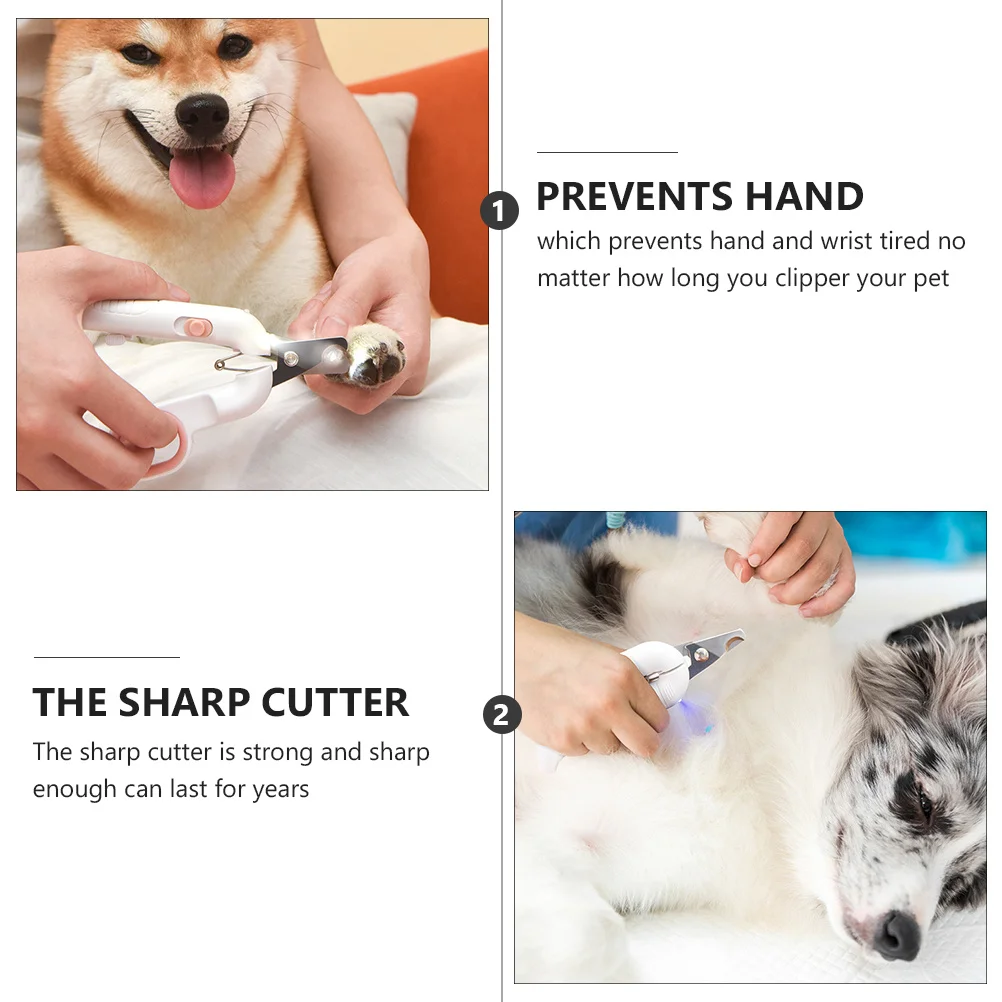 1

PREVENTS HAND

which prevents hand and wrist tired no matter how long you clipper your pet

THE SHARP CUTTER

The sharp cutter is strong and sharp enough can last for years

2