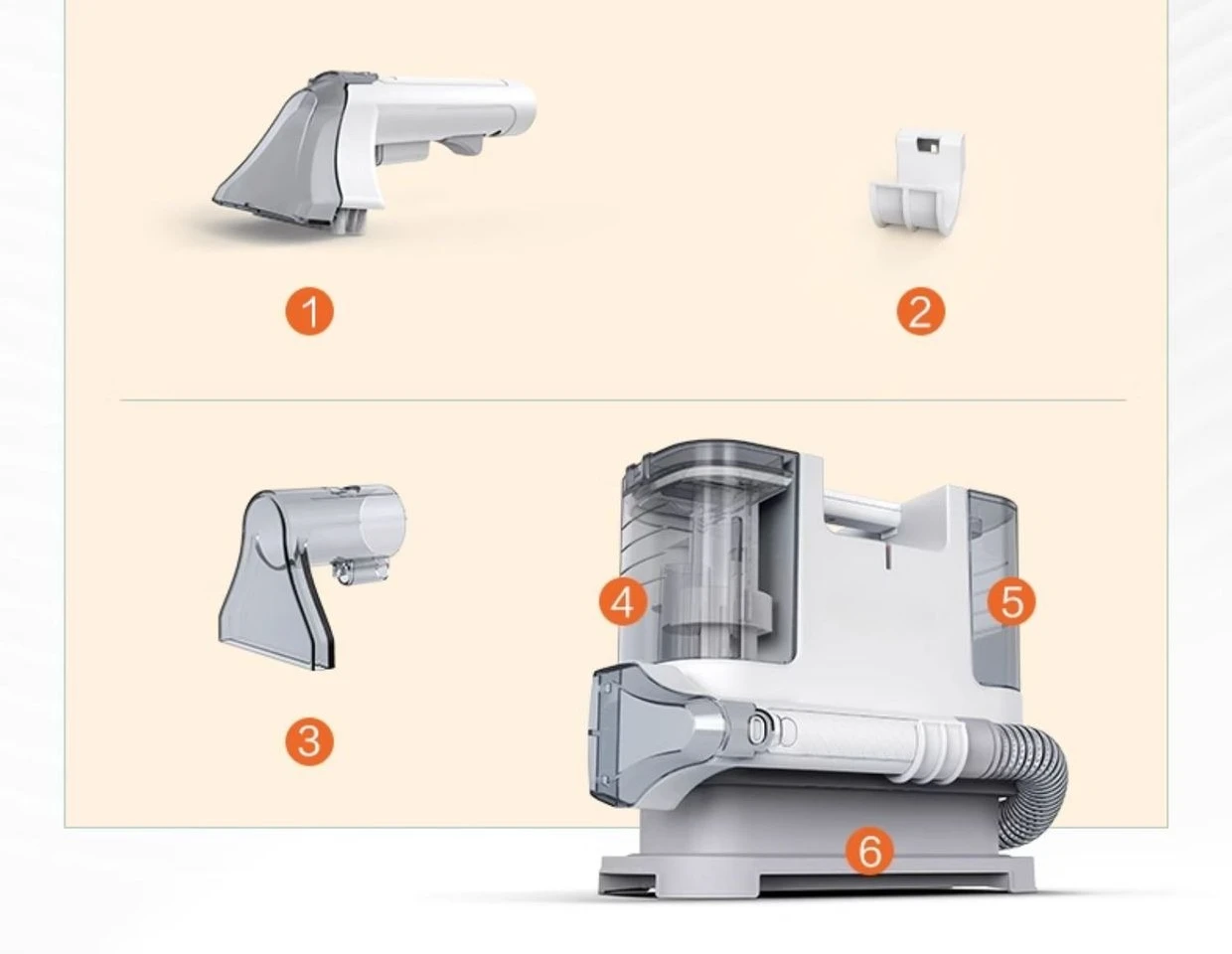 1

2

3

4

5

6