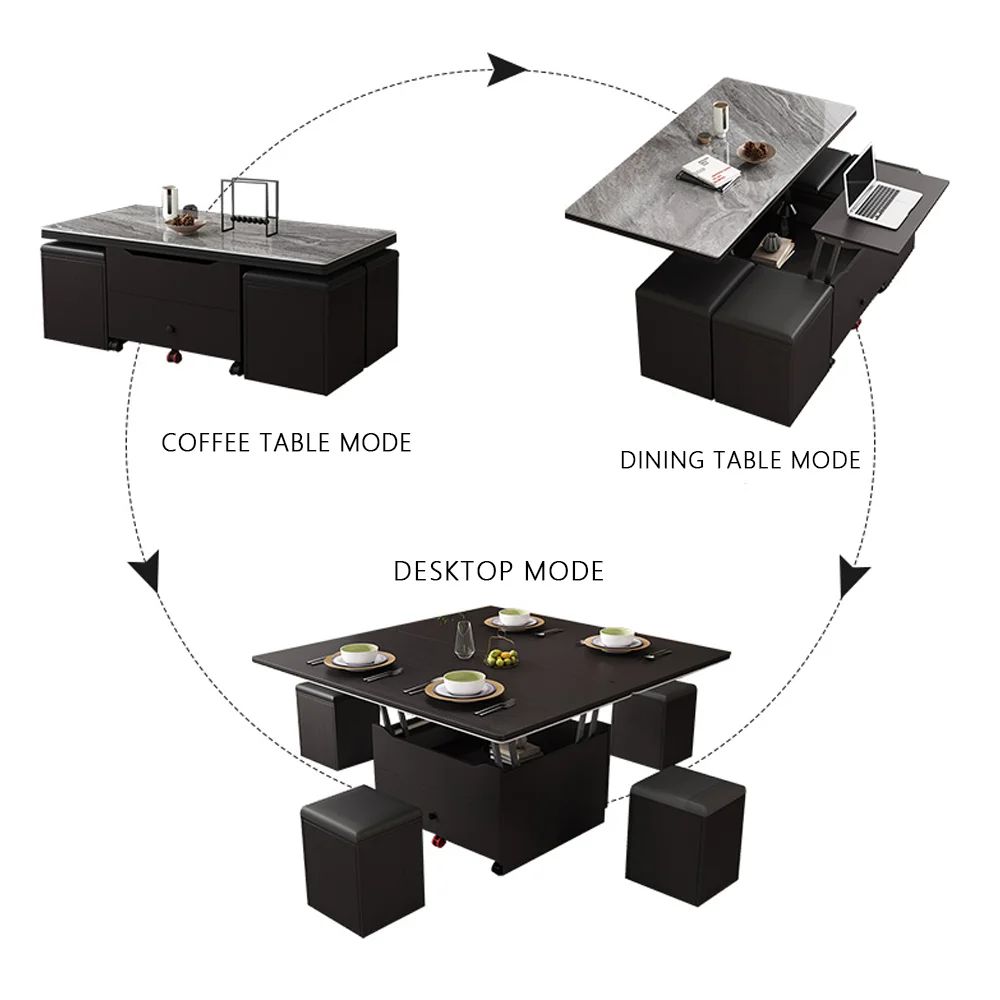 COFFEE TABLE MODE

DINING TABLE MODE

DESKTOP MODE