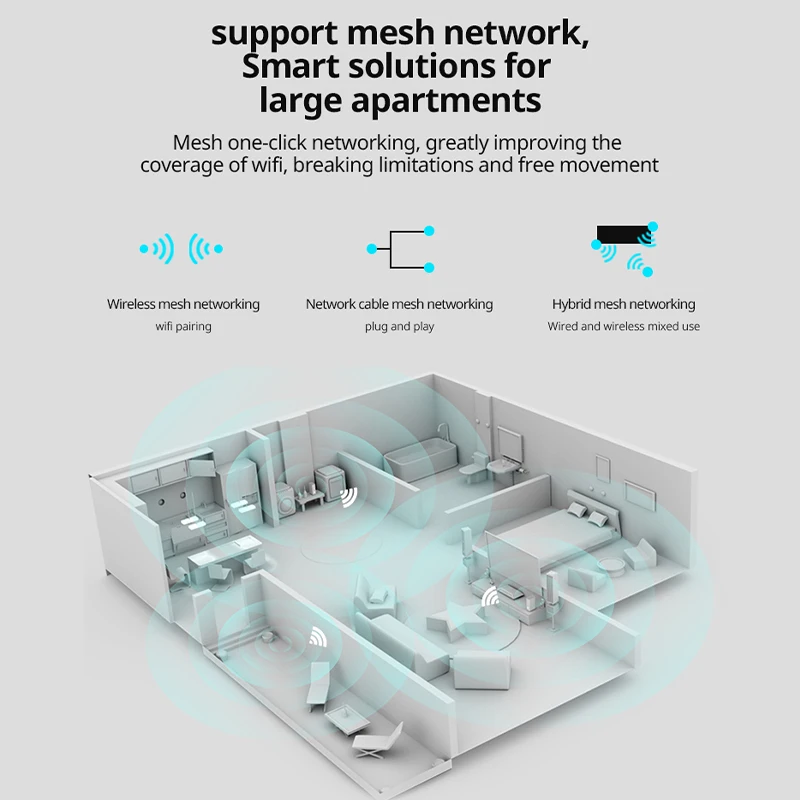 support mesh network, Smart solutions for large apartments

Mesh one-click networking, greatly improving the coverage of wifi, breaking limitations and free movement

Wireless mesh networking
wifi pairing

Network cable mesh networking
plug and play

Hybrid mesh networking
Wired and wireless mixed use