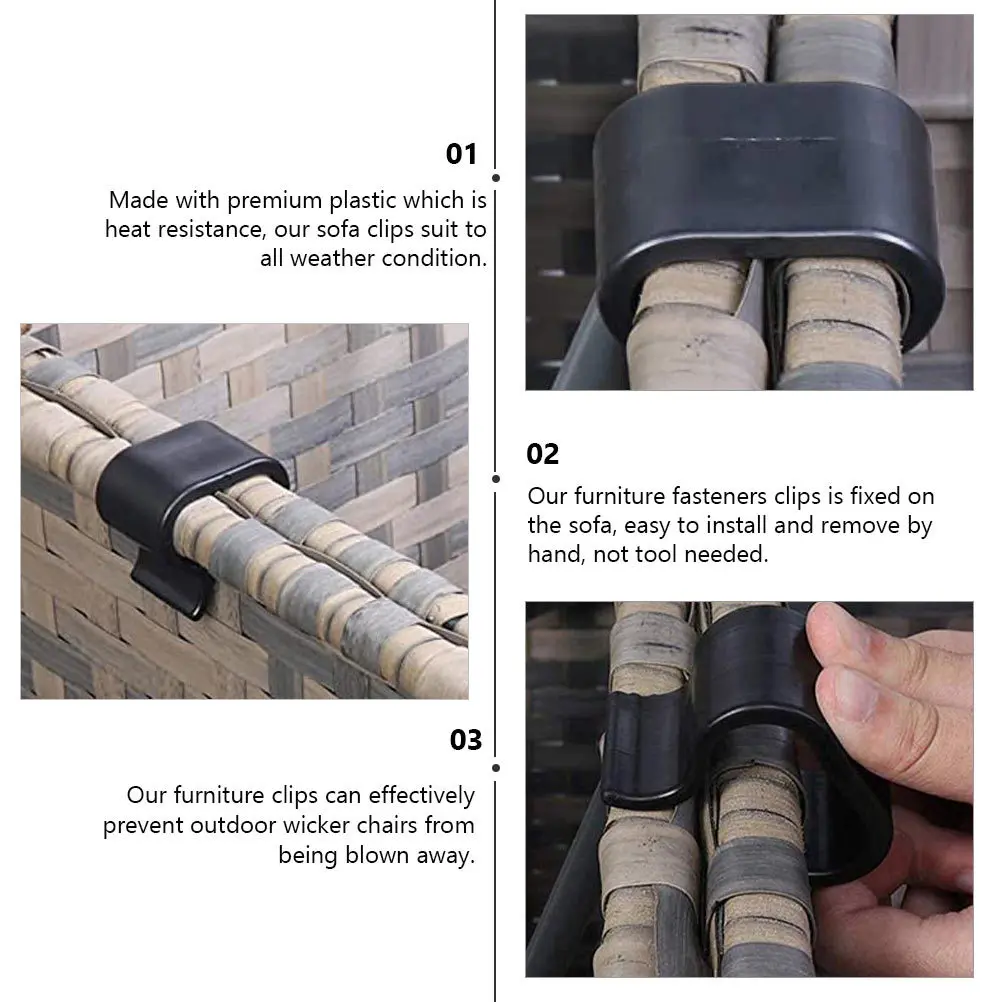 01

Made with premium plastic which is heat resistance, our sofa clips suit to all weather condition.

02

Our furniture fasteners clips is fixed on the sofa, easy to install and remove by hand, not tool needed.

03

Our furniture clips can effectively prevent outdoor wicker chairs from being blown away.