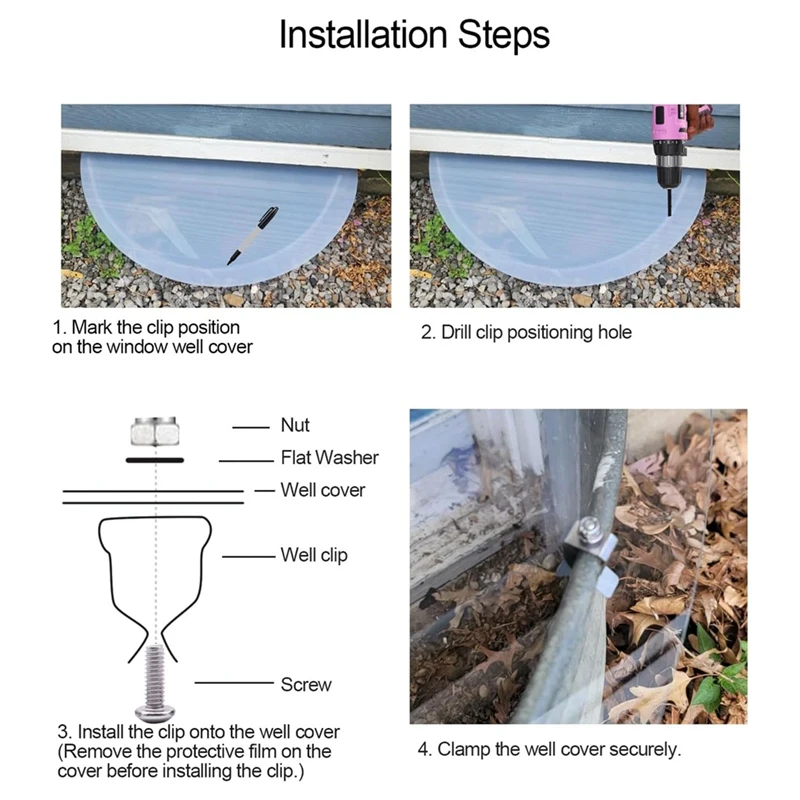 Installation Steps

1. Mark the clip position on the window well cover

2. Drill clip positioning hole

Nut

Flat Washer

Well cover

Well clip

Screw

3. Install the clip onto the well cover (Remove the protective film on the cover before installing the clip.)

4. Clamp the well cover securely.