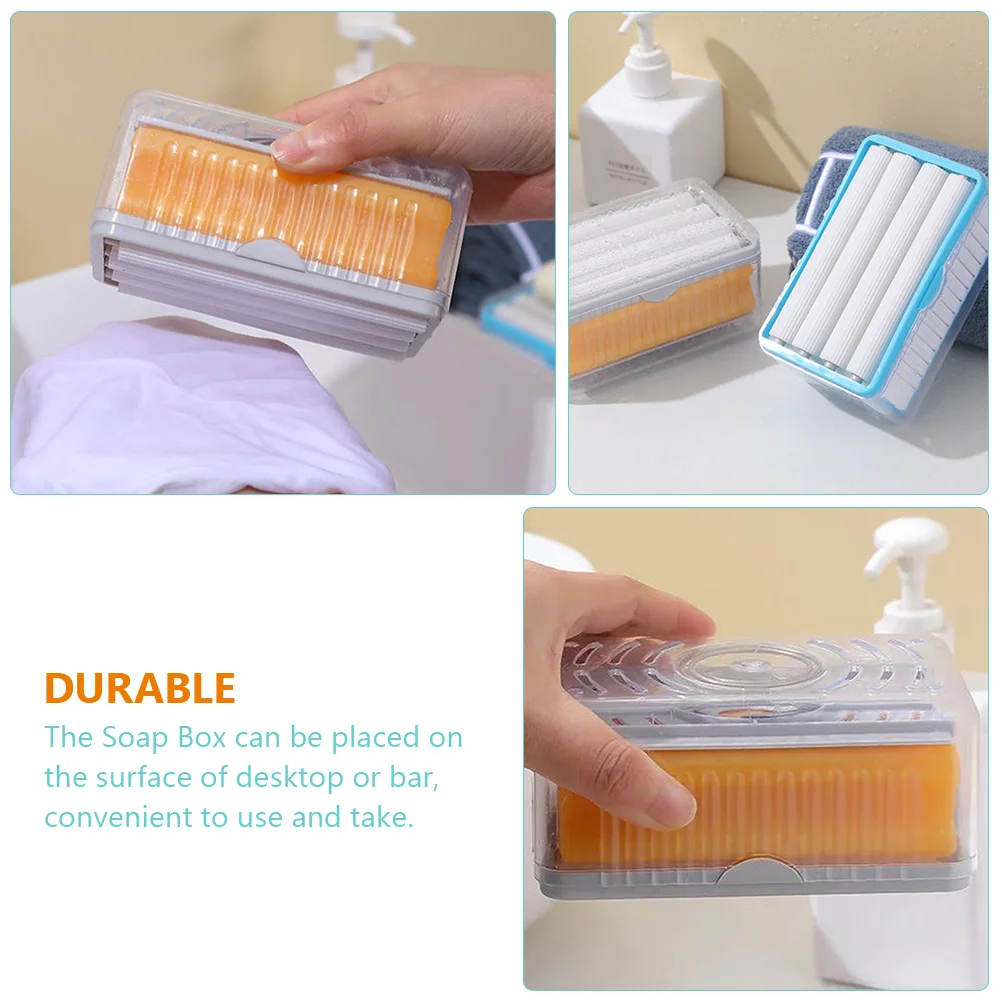 DURABLE
The Soap Box can be placed on the surface of desktop or bar, convenient to use and take.