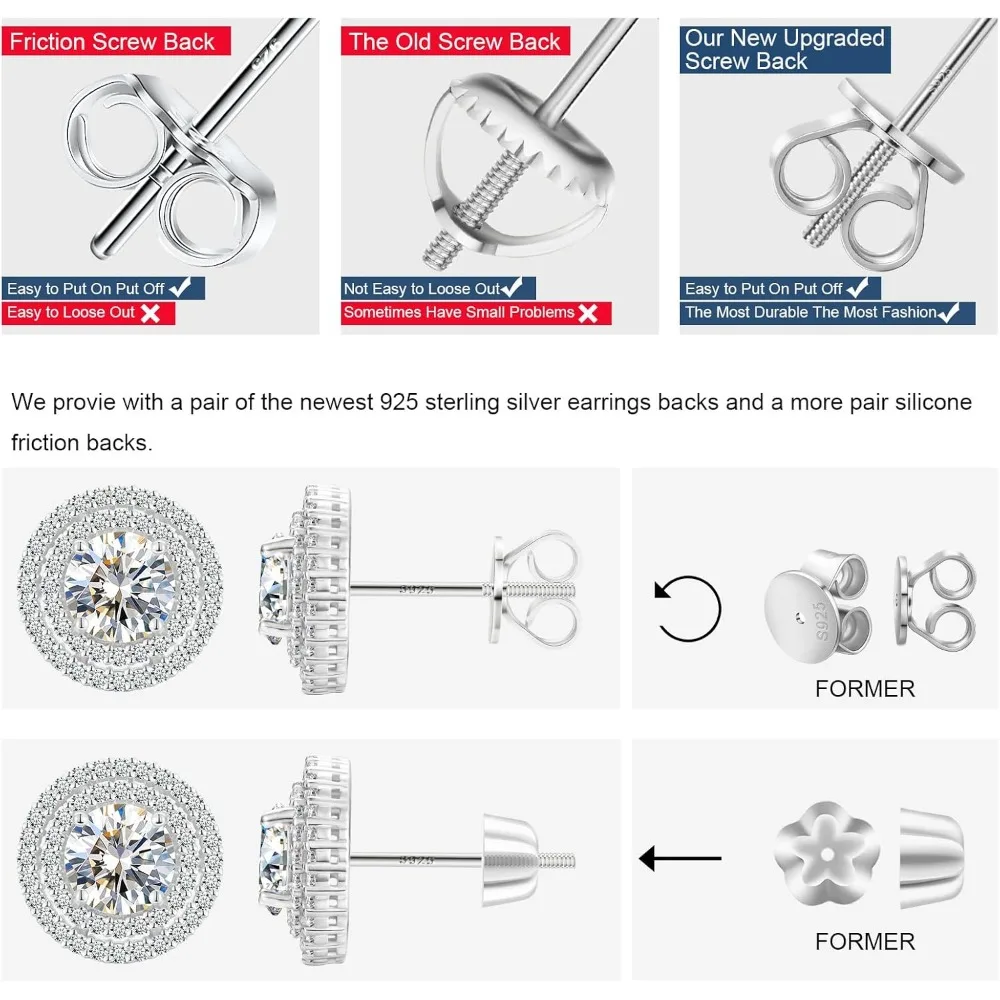 Friction Screw Back

Easy to Put On Put Off ✓
Easy to Loose Out ✗

The Old Screw Back

Not Easy to Loose Out ✓
Sometimes Have Small Problems ✗

Our New Upgraded Screw Back

Easy to Put On Put Off ✓
The Most Durable The Most Fashion ✓

We provie with a pair of the newest 925 sterling silver earrings backs and a more pair silicone friction backs.

S925

S925

FORMER

S925

FORMER