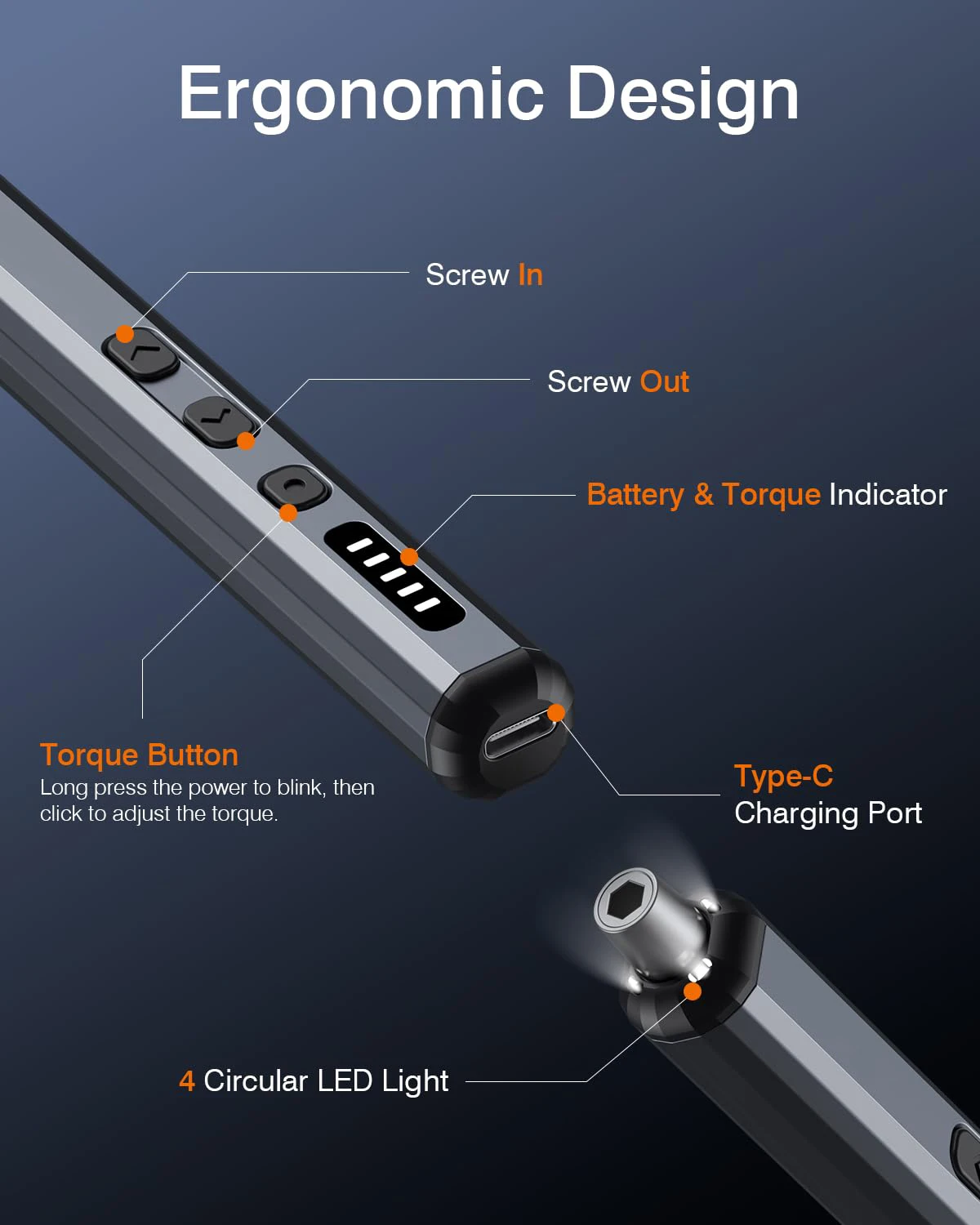 Ergonomic Design

Screw In

Screw Out

Battery & Torque Indicator

Torque Button
Long press the power to blink, then click to adjust the torque.

Type-C
Charging Port

4 Circular LED Light