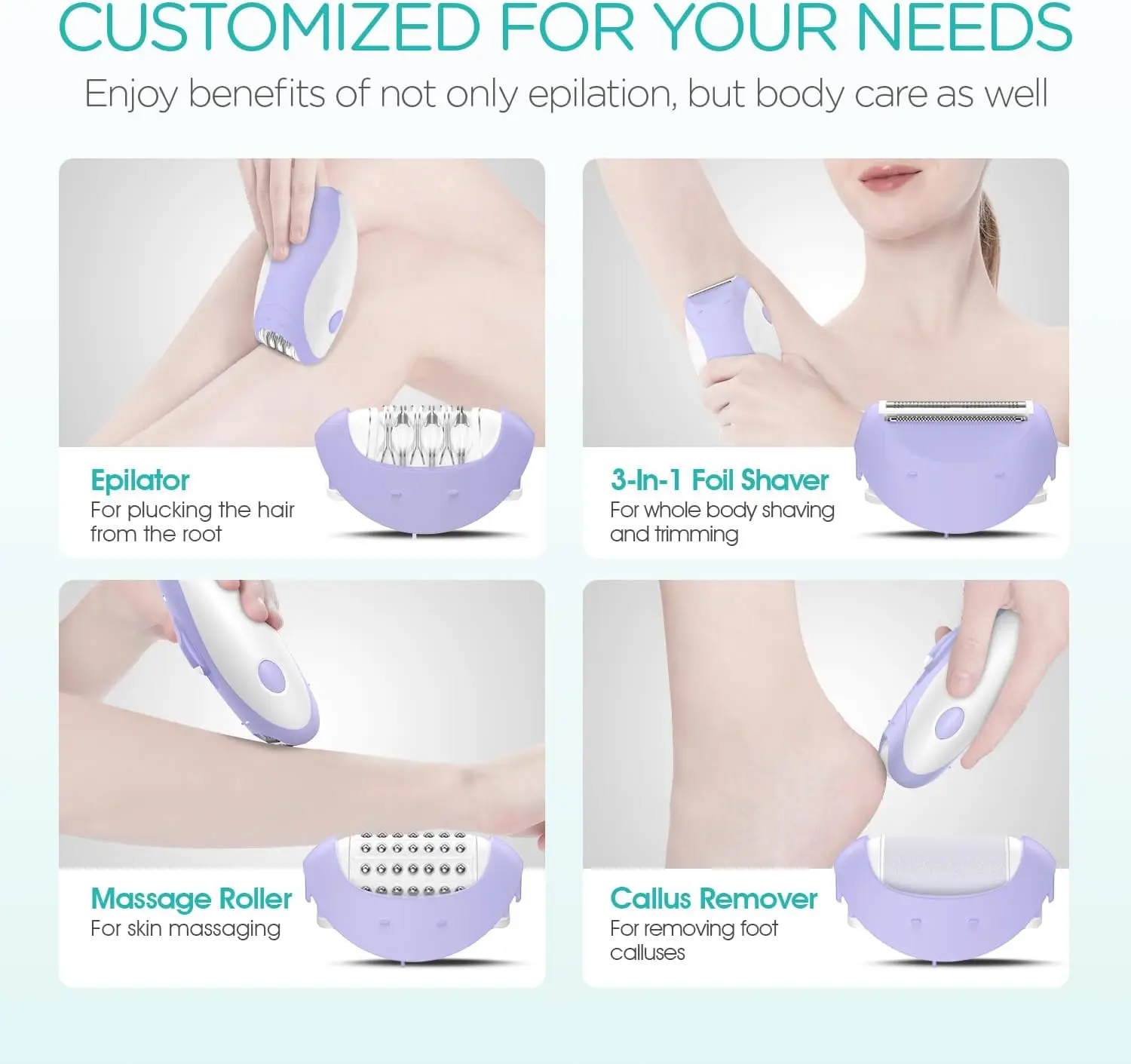 CUSTOMIZED FOR YOUR NEEDS

Enjoy benefits of not only epilation, but body care as well

Epilator
For plucking the hair from the root

3-In-1 Foil Shaver
For whole body shaving and trimming

Massage Roller
For skin massaging

Callus Remover
For removing foot calluses