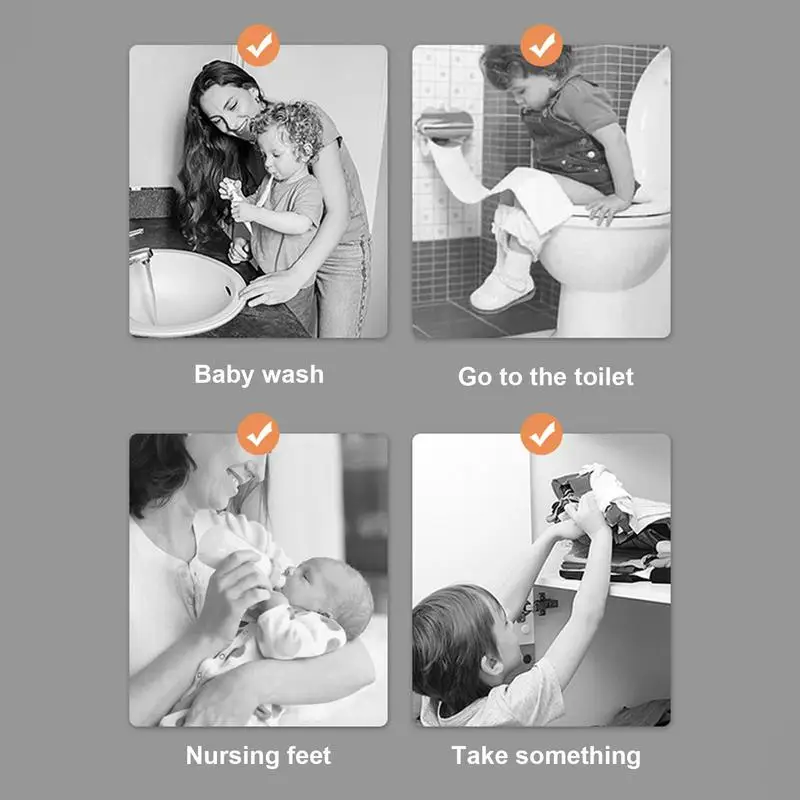 Baby wash

Go to the toilet

Nursing feet

Take something