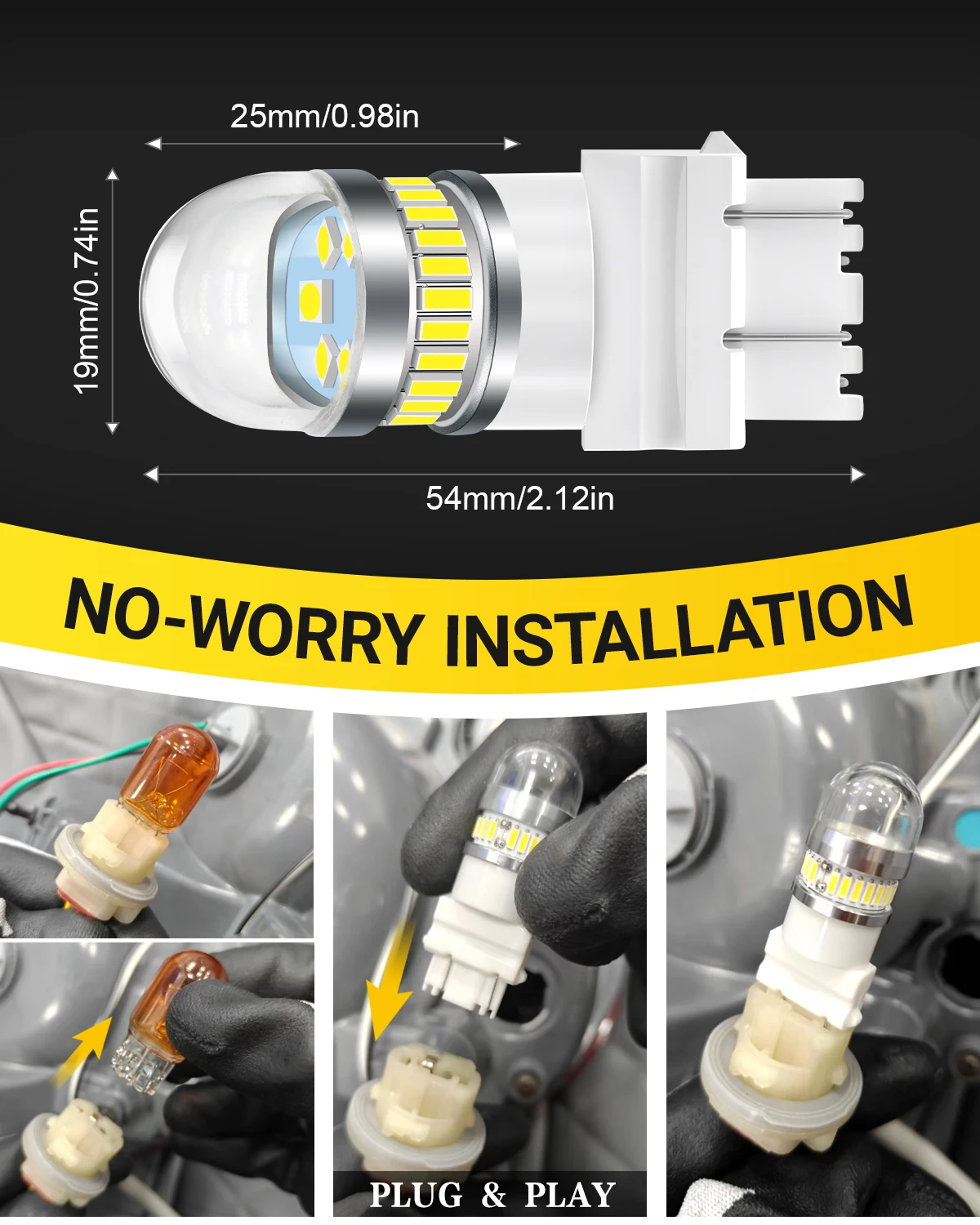 25mm/0.98in

19mm/0.74in

54mm/2.12in

NO-WORRY INSTALLATION

PLUG & PLAY