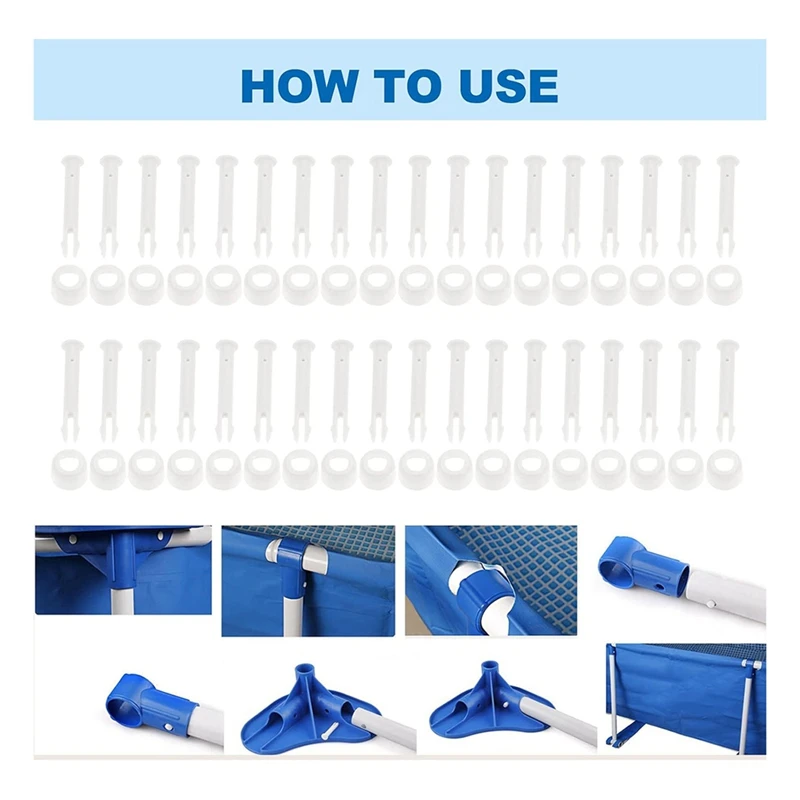 HOW TO USE