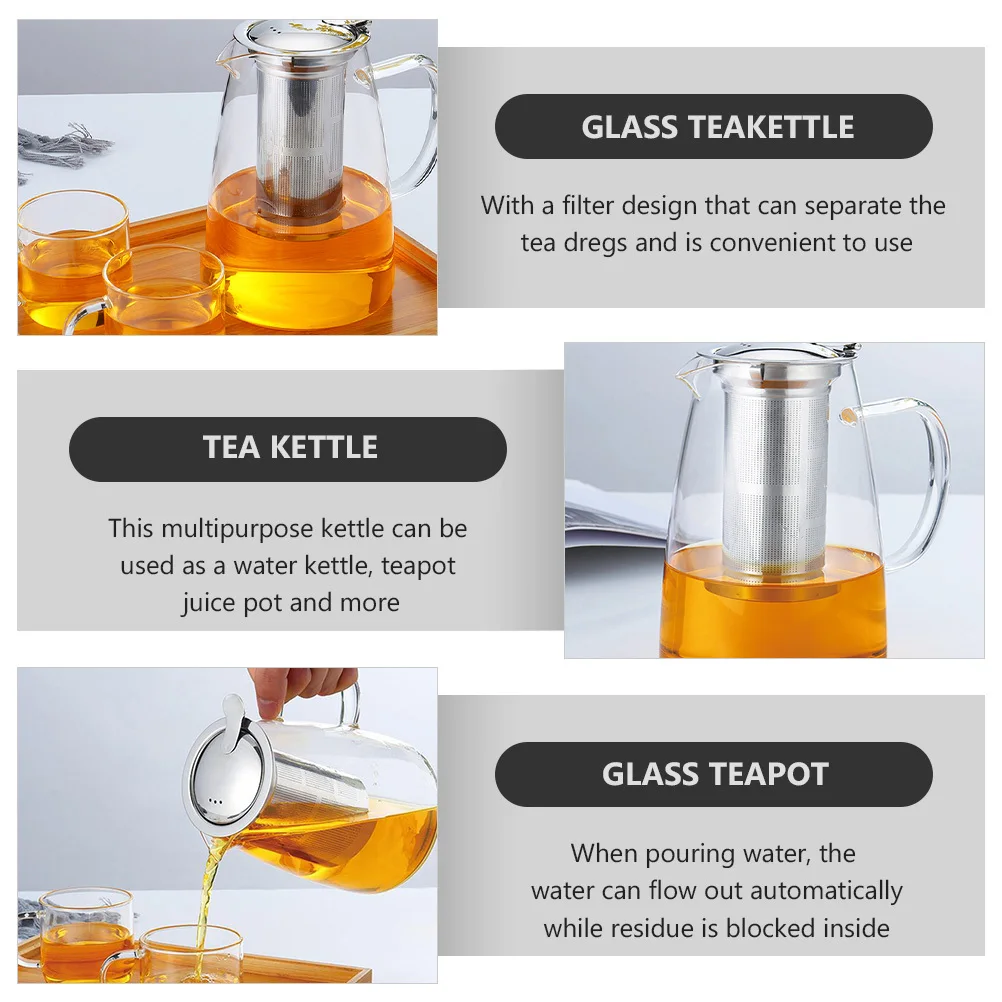 GLASS TEAKETTLE

With a filter design that can separate the tea dregs and is convenient to use

TEA KETTLE

This multipurpose kettle can be used as a water kettle, teapot juice pot and more

GLASS TEAPOT

When pouring water, the water can flow out automatically while residue is blocked inside