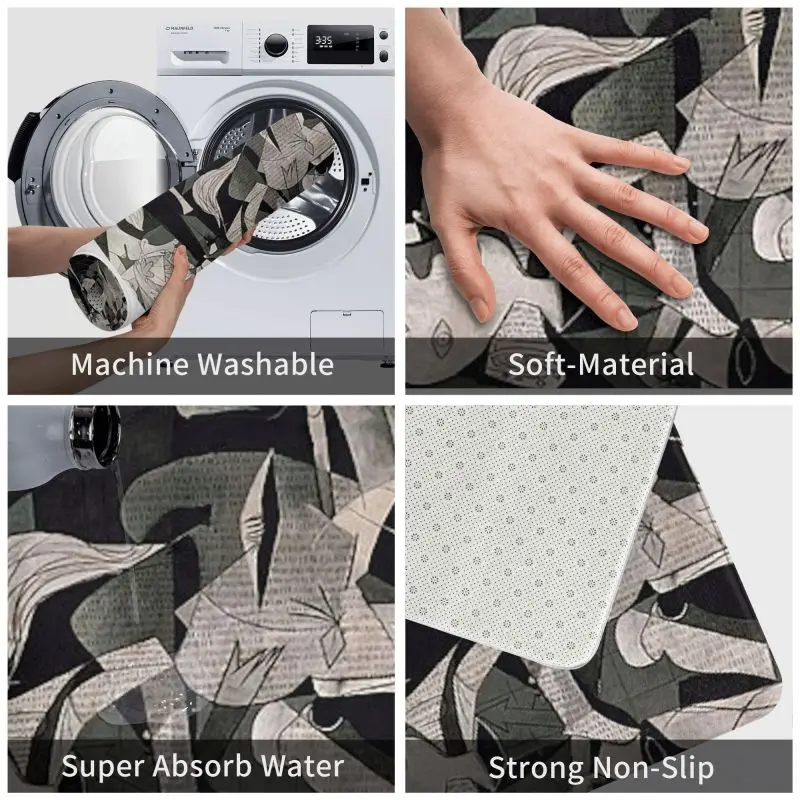 MAUNFELD

3:35

Machine Washable

Soft-Material

Super Absorb Water

Strong Non-Slip