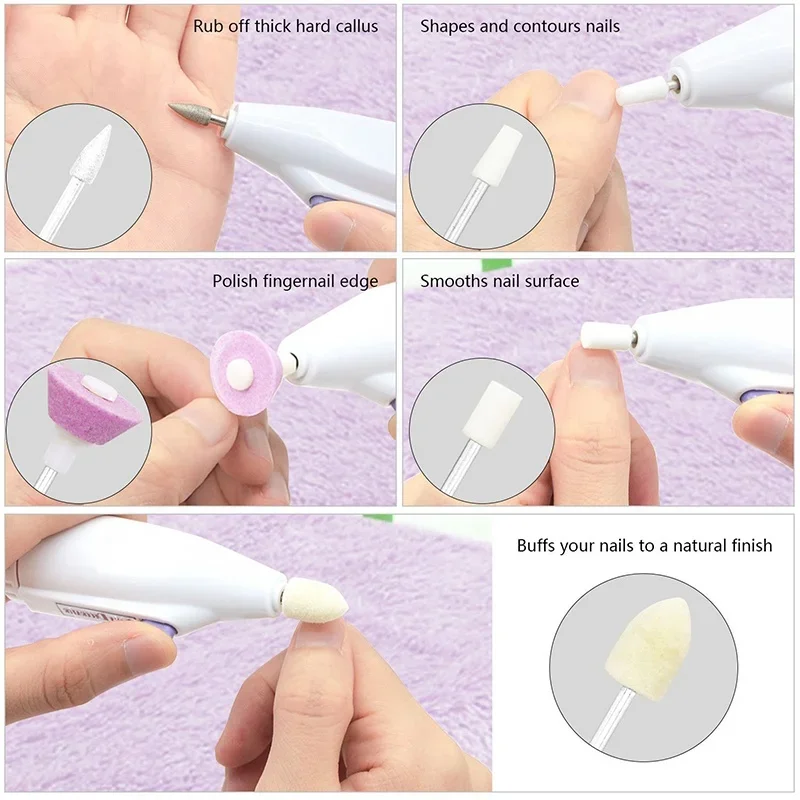 Rub off thick hard callus

Shapes and contours nails

Polish fingernail edge

Smooths nail surface

Buffs your nails to a natural finish