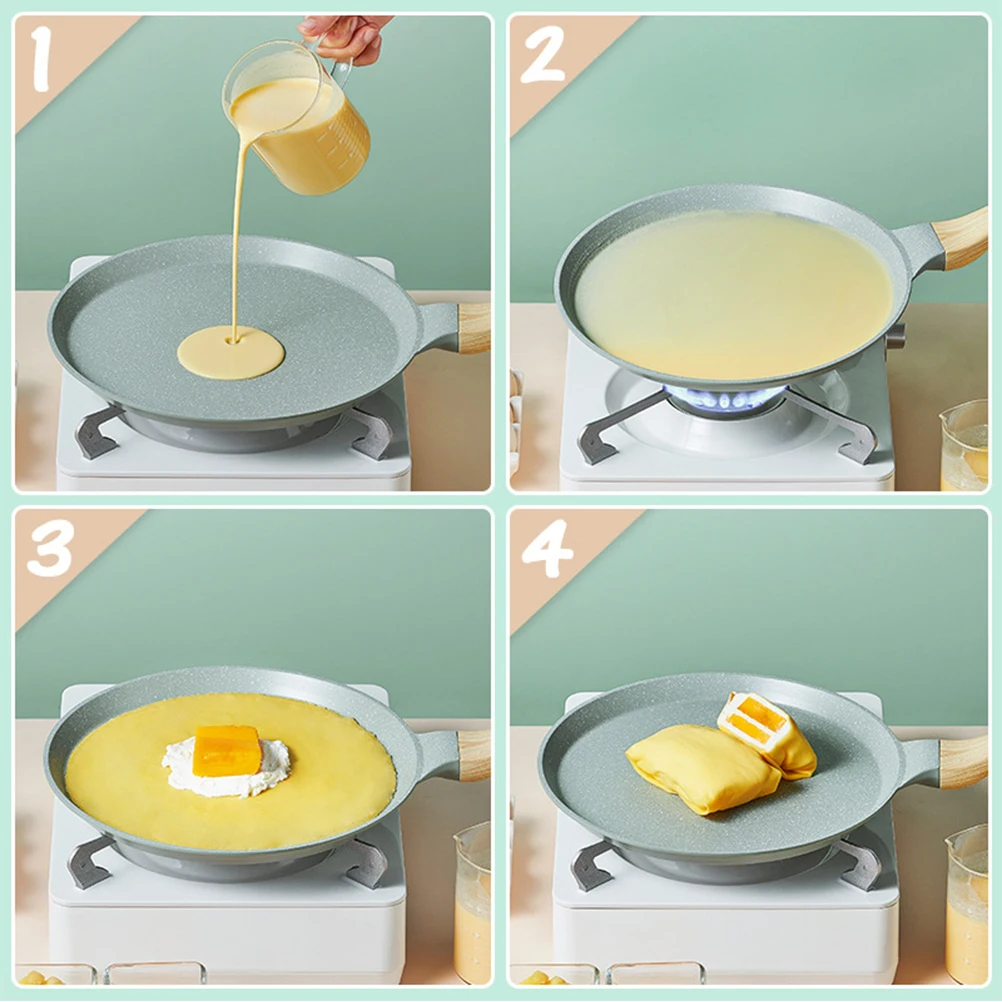 1

2

3

4