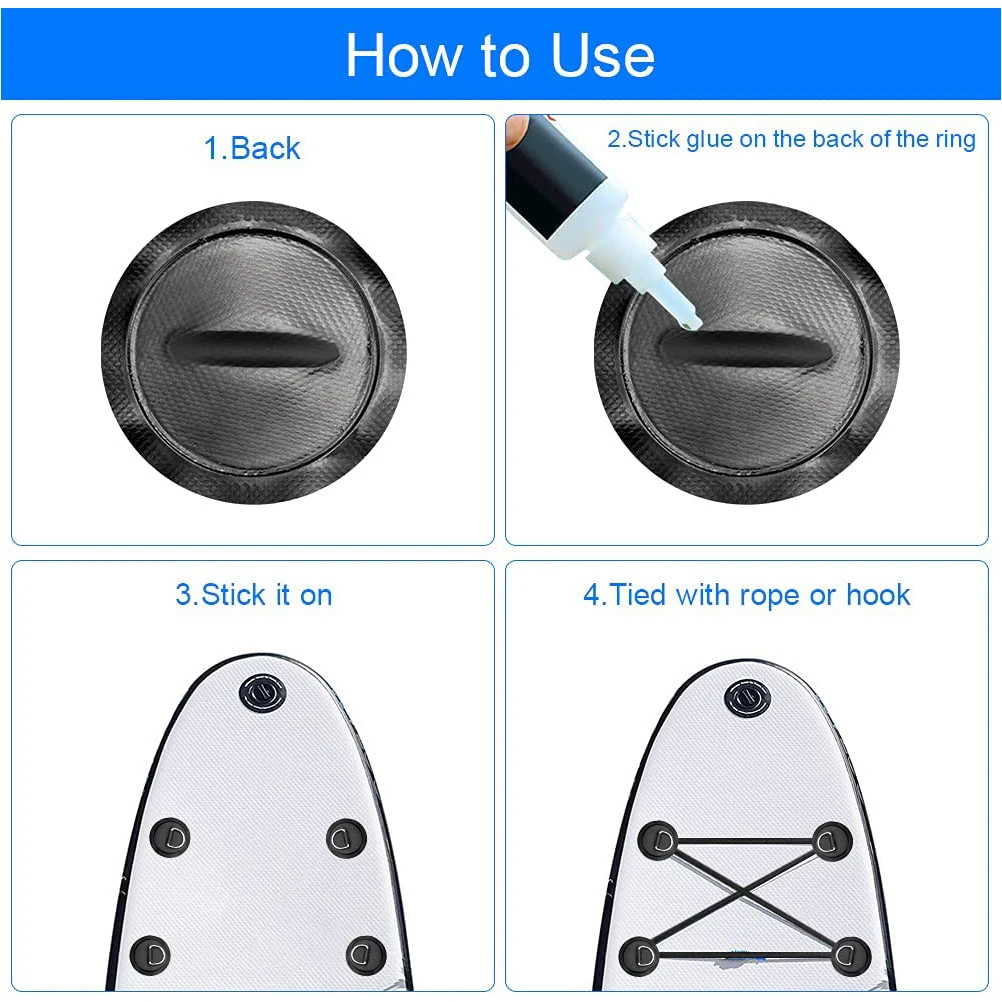 How to Use

1.Back

2.Stick glue on the back of the ring

3.Stick it on

4.Tied with rope or hook