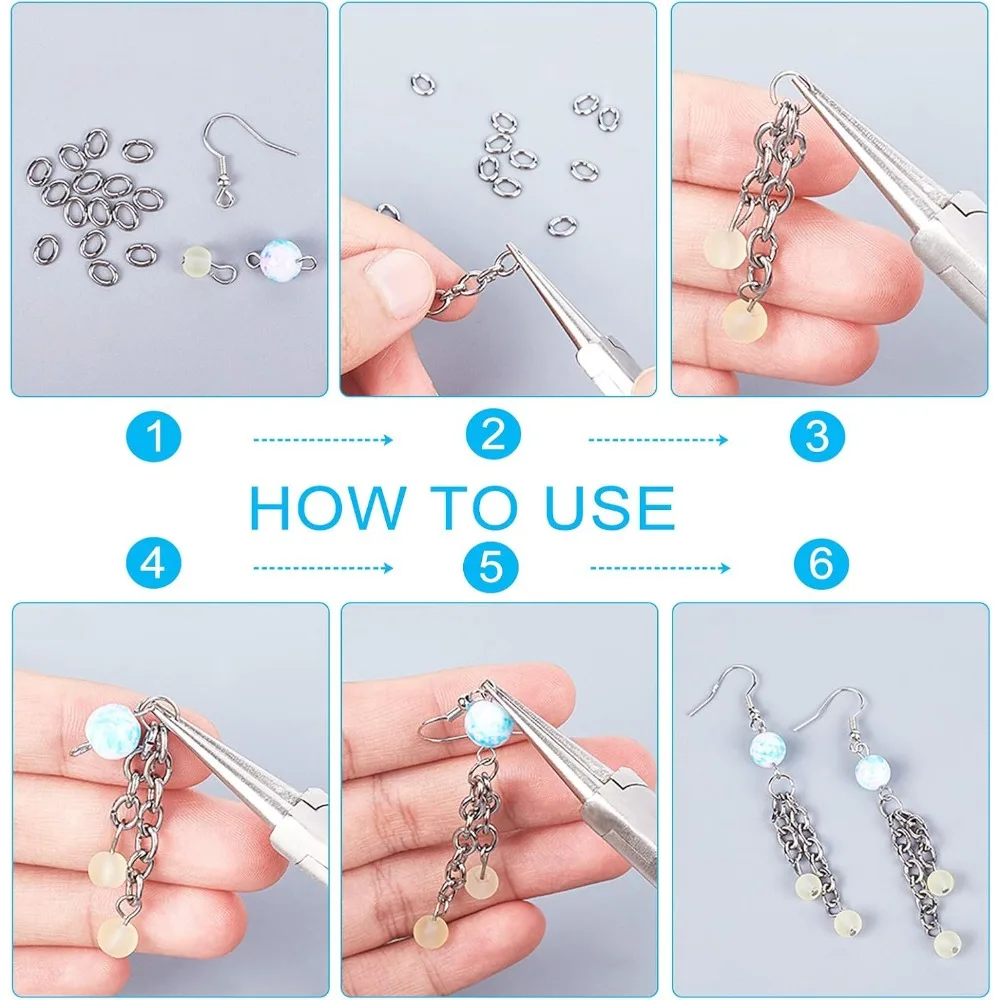 1 2 3

HOW TO USE

4 5 6