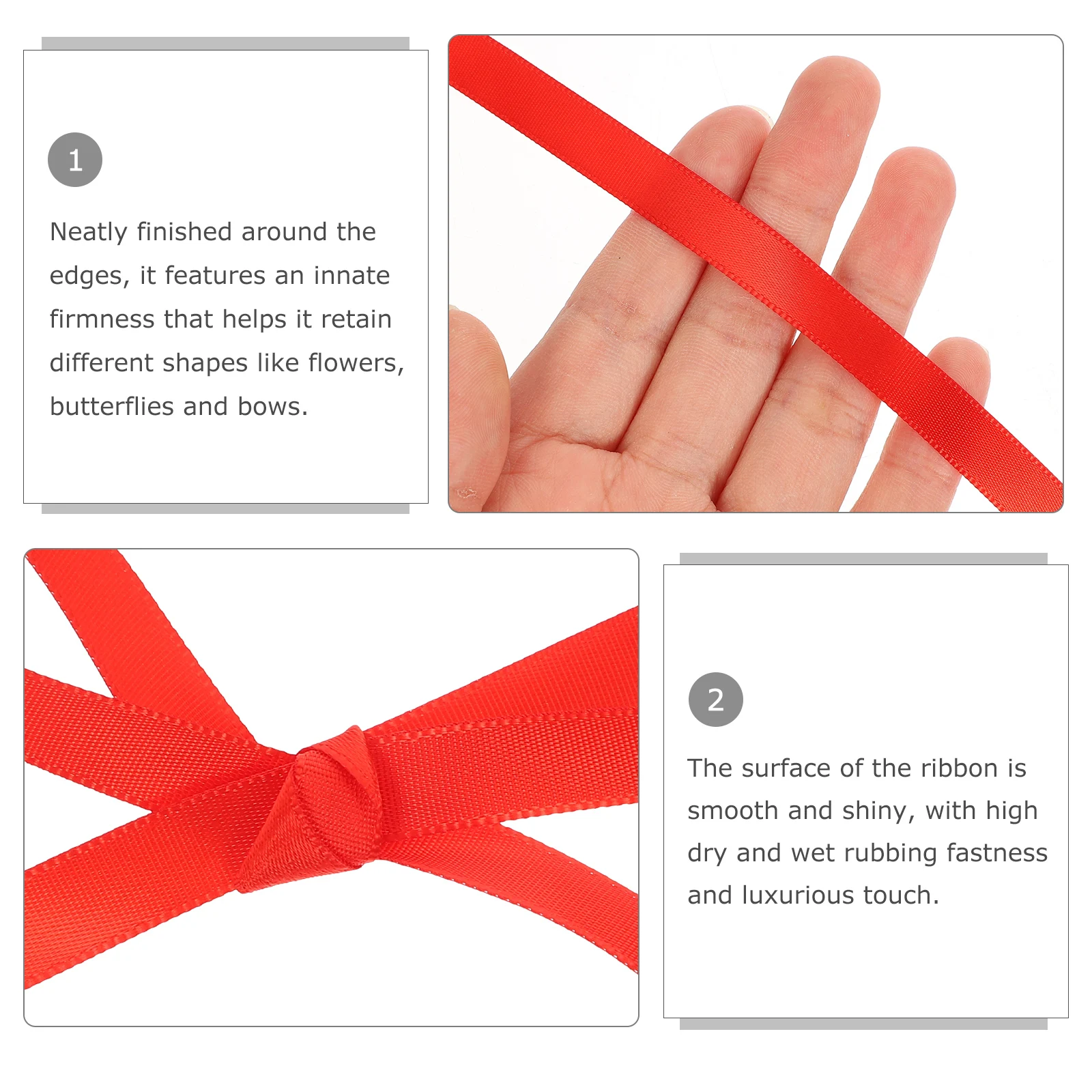 1

Neatly finished around the edges, it features an innate firmness that helps it retain different shapes like flowers, butterflies and bows.

2

The surface of the ribbon is smooth and shiny, with high dry and wet rubbing fastness and luxurious touch.