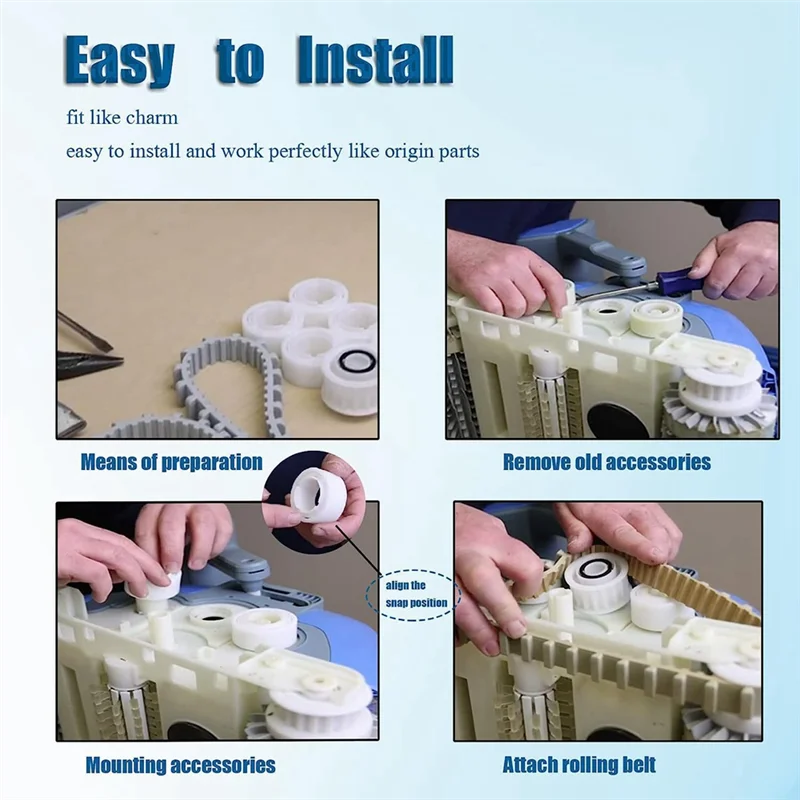 Easy to Install

fit like charm

easy to install and work perfectly like origin parts

Means of preparation

Remove old accessories

align the snap position

Mounting accessories

Attach rolling belt