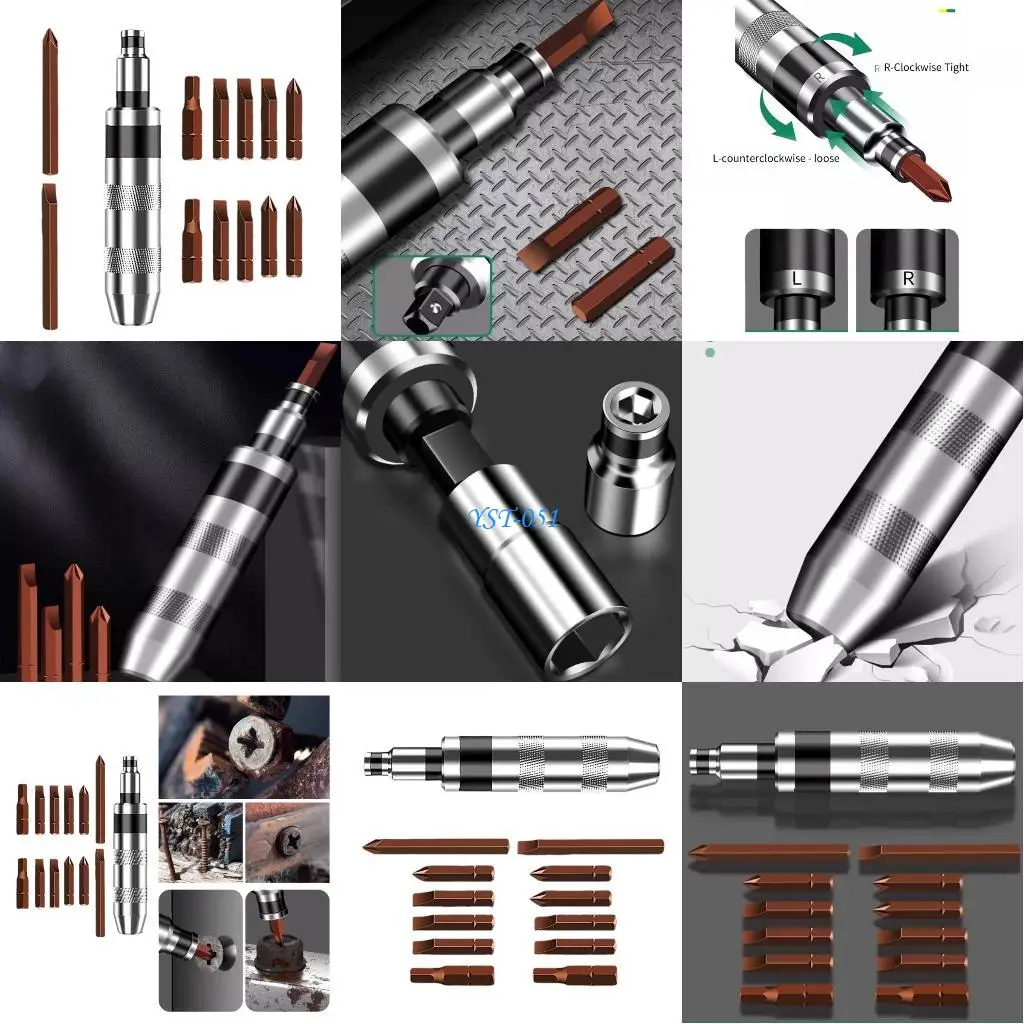 R R-Clockwise Tight

L-counterclockwise - loose

L

R

YST-051