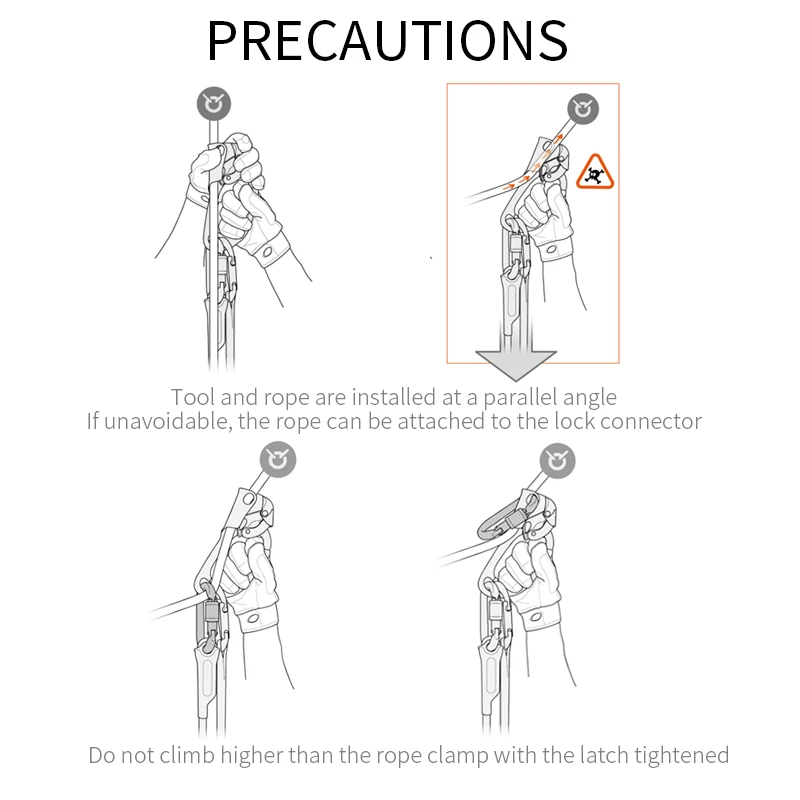 PRECAUTIONS

Tool and rope are installed at a parallel angle
If unavoidable, the rope can be attached to the lock connector

Do not climb higher than the rope clamp with the latch tightened