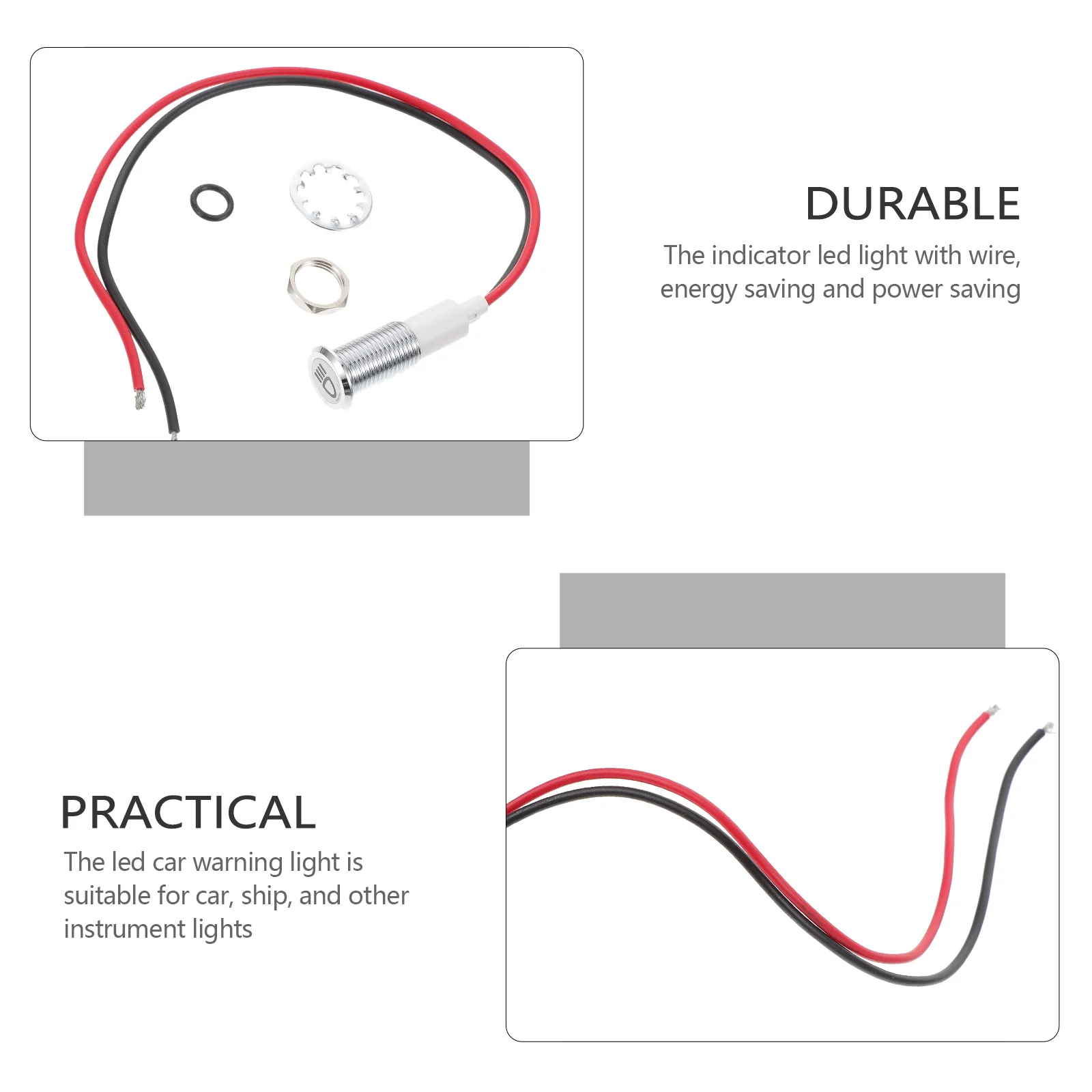 DURABLE

The indicator led light with wire, energy saving and power saving

PRACTICAL

The led car warning light is suitable for car, ship, and other instrument lights