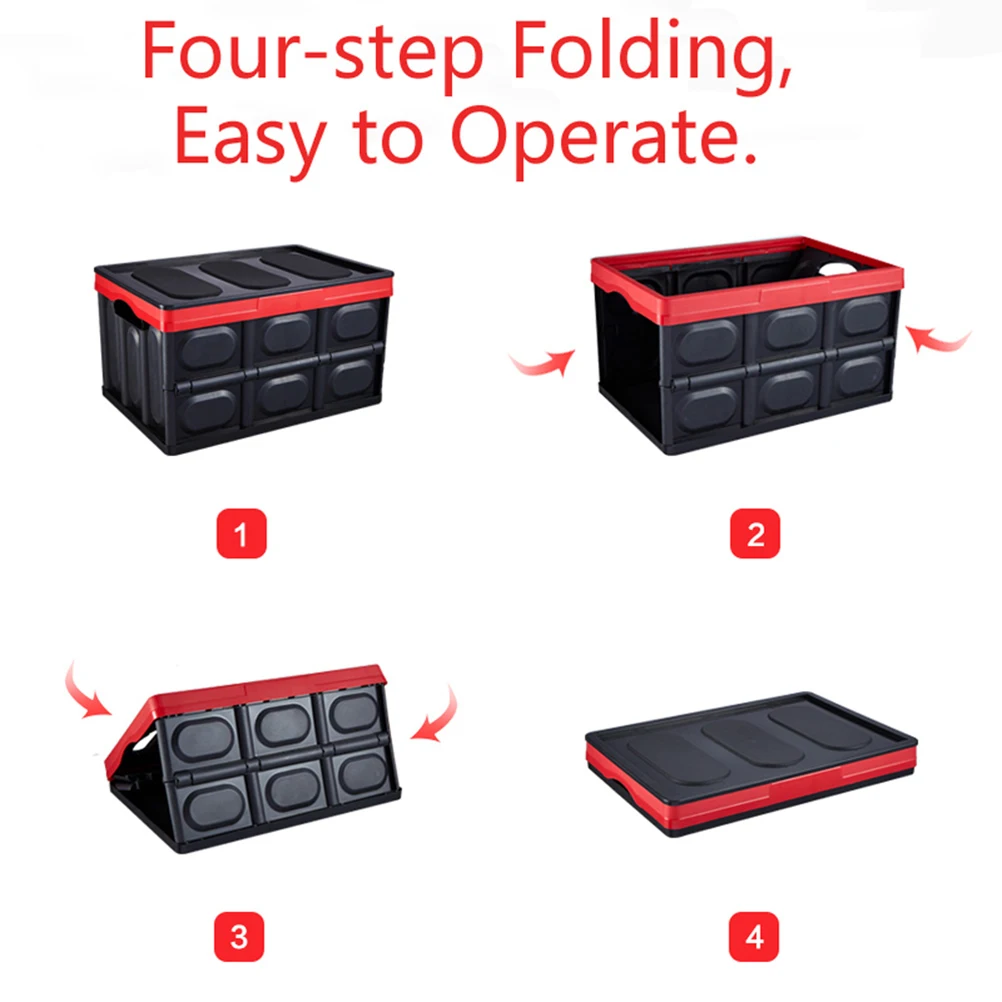 Four-step Folding, Easy to Operate.

1

2

3

4