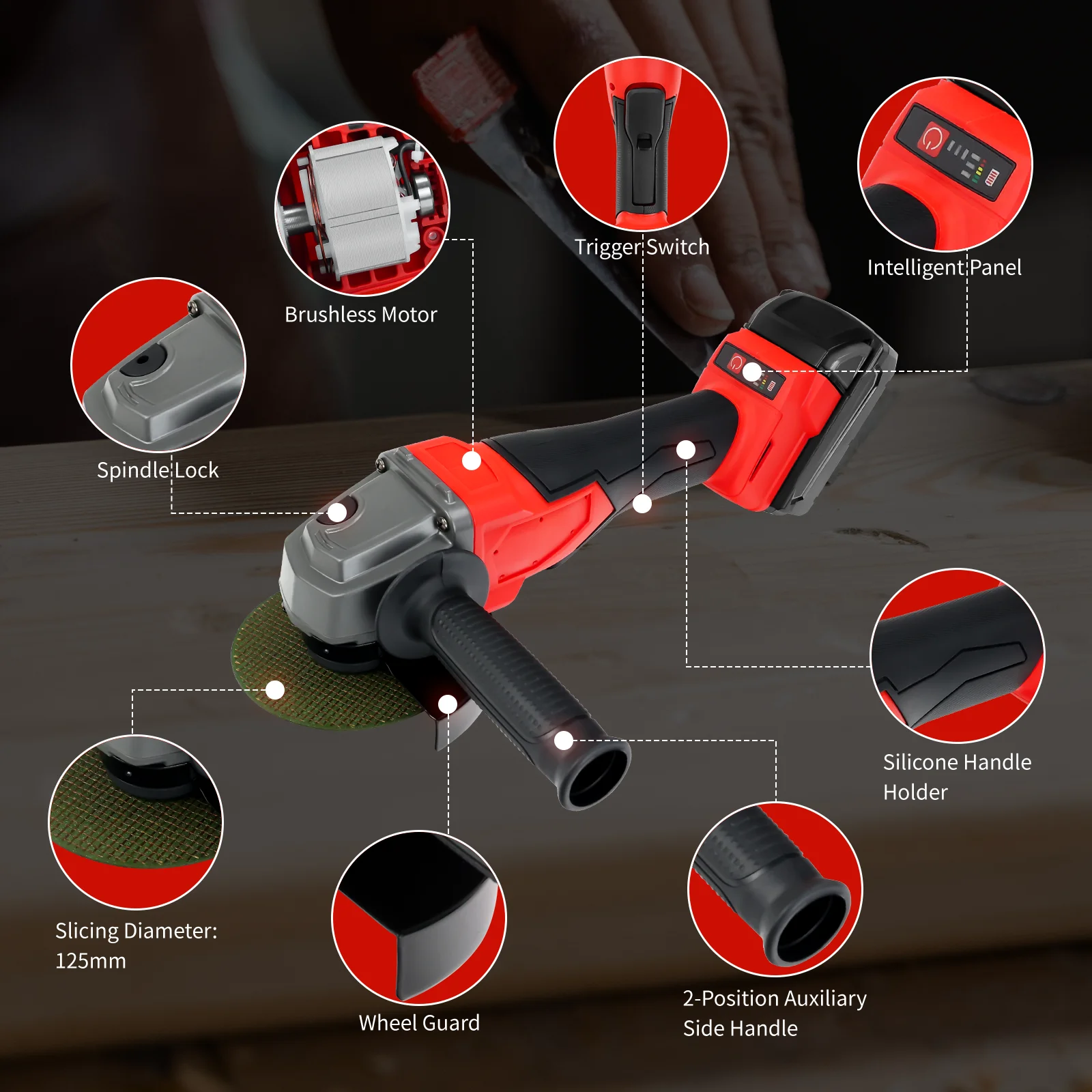 Brushless Motor

Trigger Switch

Intelligent Panel

Spindle Lock

Silicone Handle Holder

Slicing Diameter: 125mm

Wheel Guard

2-Position Auxiliary Side Handle