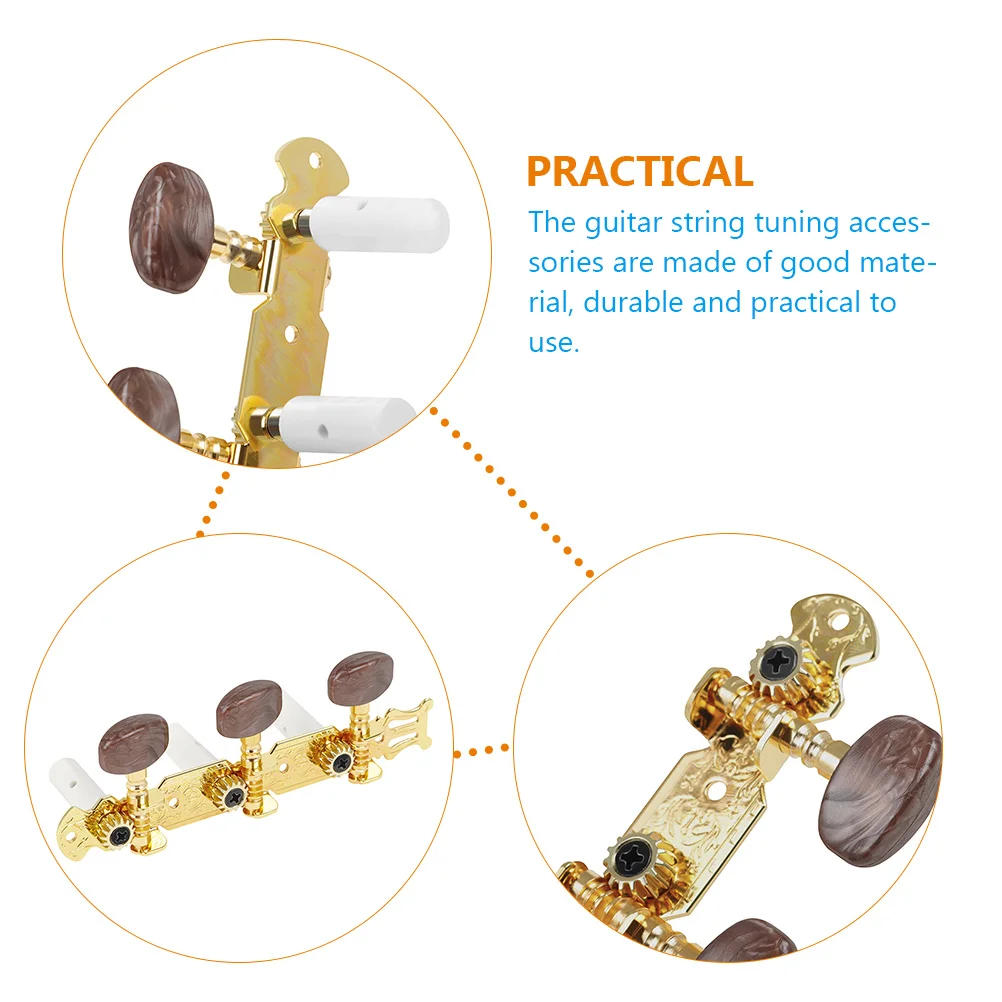 PRACTICAL

The guitar string tuning accessories are made of good material, durable and practical to use.