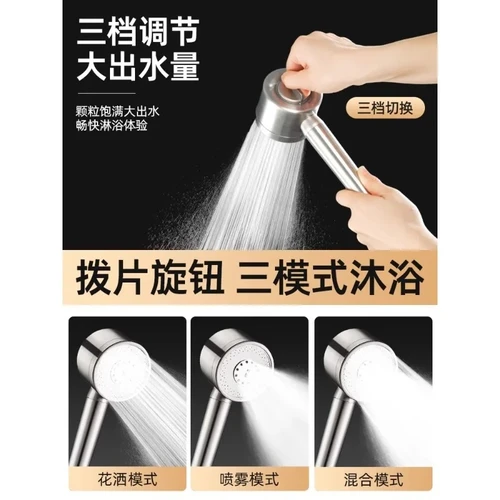 三档调节
大出水量

颗粒饱满大出水
畅快淋浴体验

三档切换

拨片旋钮 三模式沐浴

花洒模式

喷雾模式

混合模式