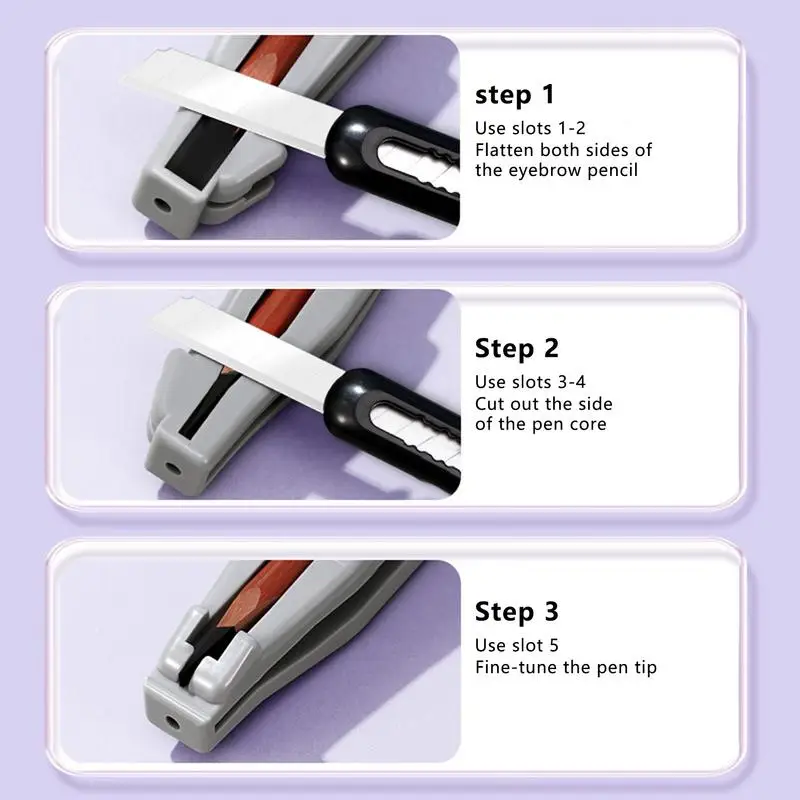 step 1
Use slots 1-2
Flatten both sides of the eyebrow pencil

Step 2
Use slots 3-4
Cut out the side of the pen core

Step 3
Use slot 5
Fine-tune the pen tip