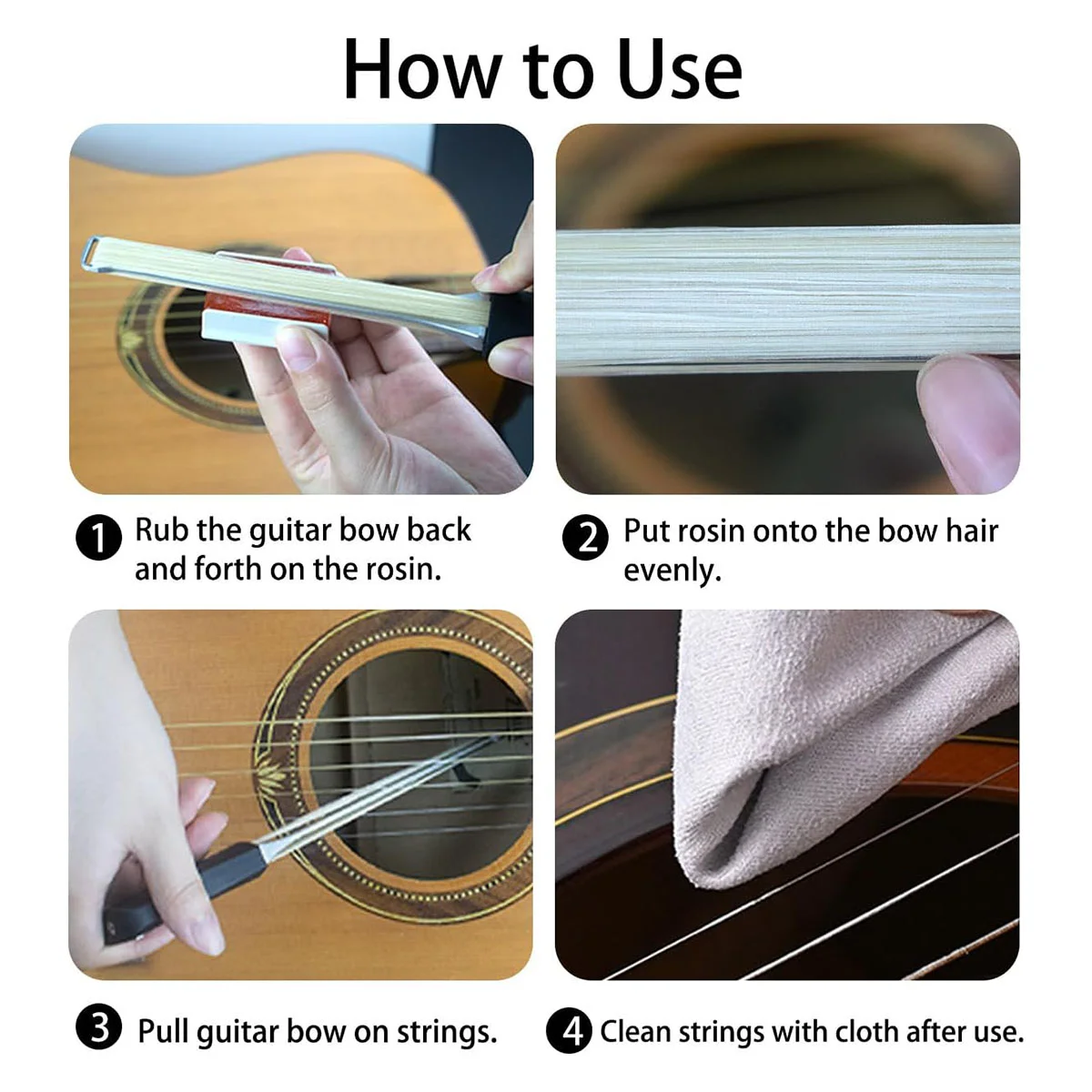 How to Use

1 Rub the guitar bow back and forth on the rosin.

2 Put rosin onto the bow hair evenly.

3 Pull guitar bow on strings.

4 Clean strings with cloth after use.