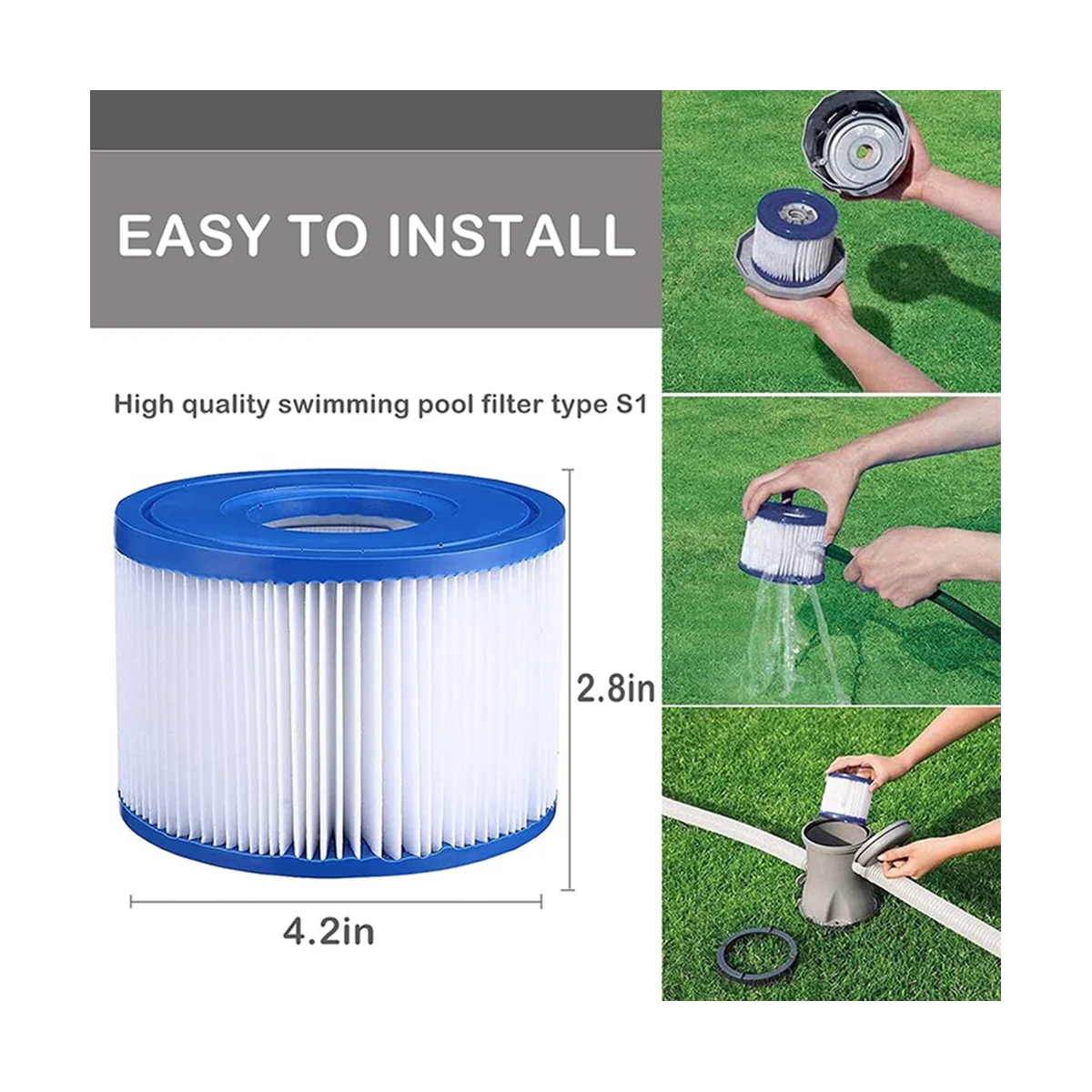 EASY TO INSTALL

High quality swimming pool filter type S1

2.8in

4.2in