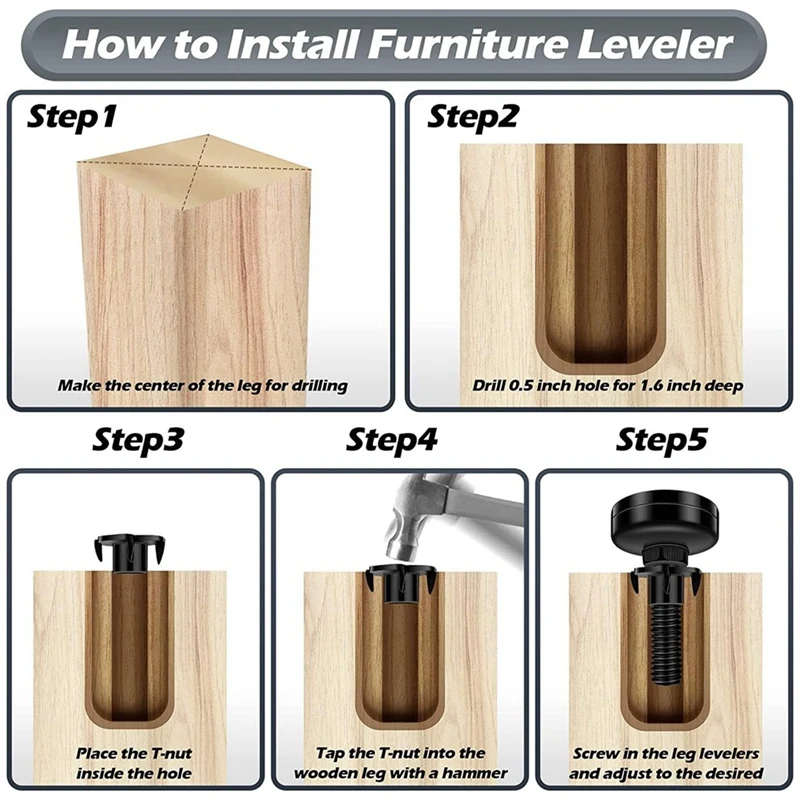 How to Install Furniture Leveler

Step1

Make the center of the leg for drilling

Step2

Drill 0.5 inch hole for 1.6 inch deep

Step3

Place the T-nut inside the hole

Step4

Tap the T-nut into the wooden leg with a hammer

Step5

Screw in the leg levelers and adjust to the desired