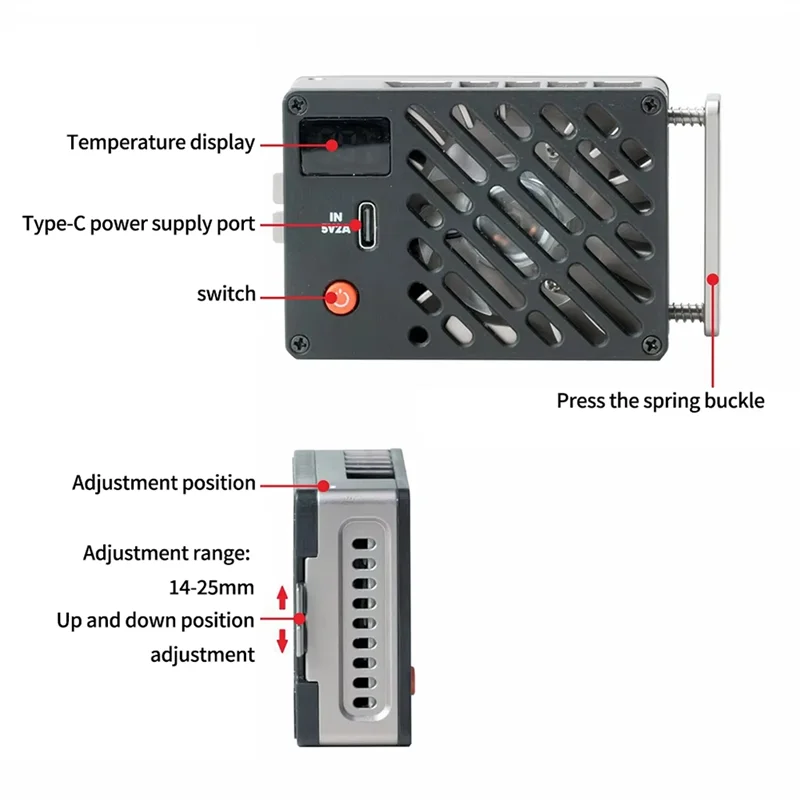 Temperature display

Type-C power supply port

IN
5V2A

switch

Press the spring buckle

Adjustment position

Adjustment range:
14-25mm

Up and down position
adjustment