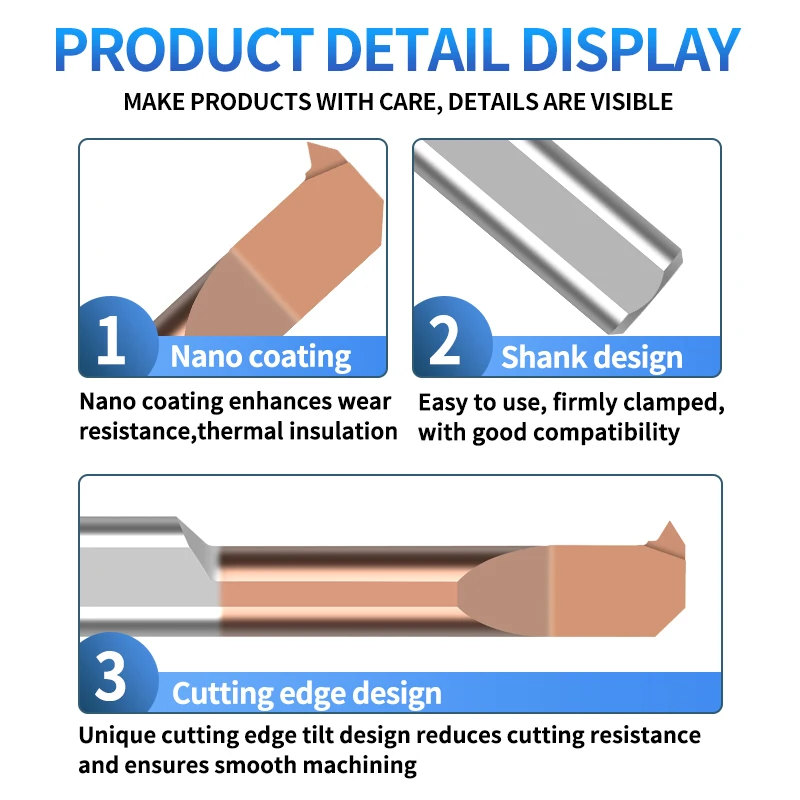 PRODUCT DETAIL DISPLAY

MAKE PRODUCTS WITH CARE, DETAILS ARE VISIBLE

1 Nano coating

Nano coating enhances wear resistance,thermal insulation

2 Shank design

Easy to use, firmly clamped, with good compatibility

3 Cutting edge design

Unique cutting edge tilt design reduces cutting resistance and ensures smooth machining