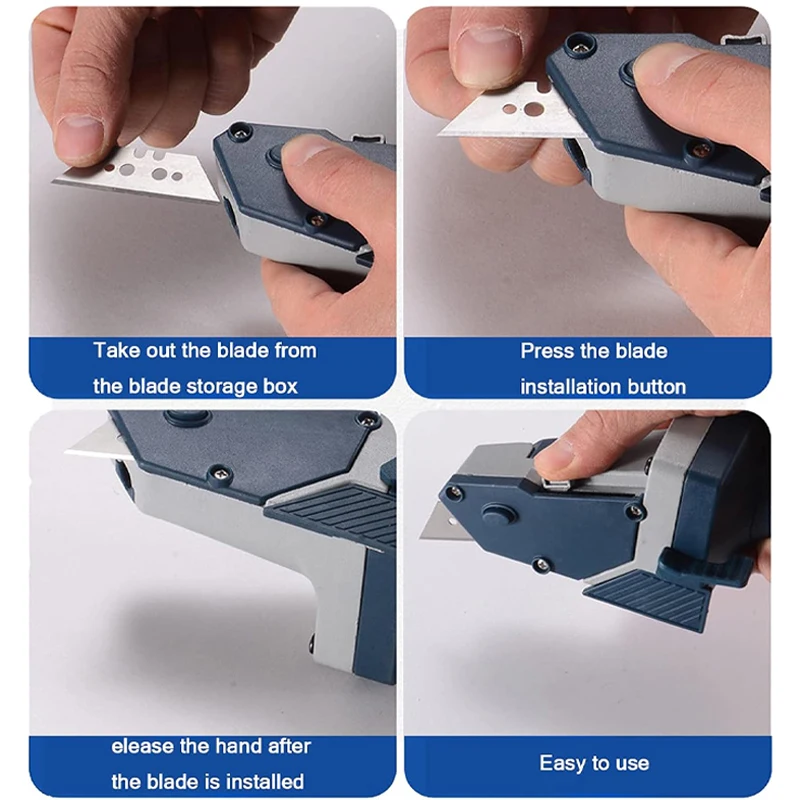 Take out the blade from the blade storage box

Press the blade installation button

elease the hand after the blade is installed

Easy to use