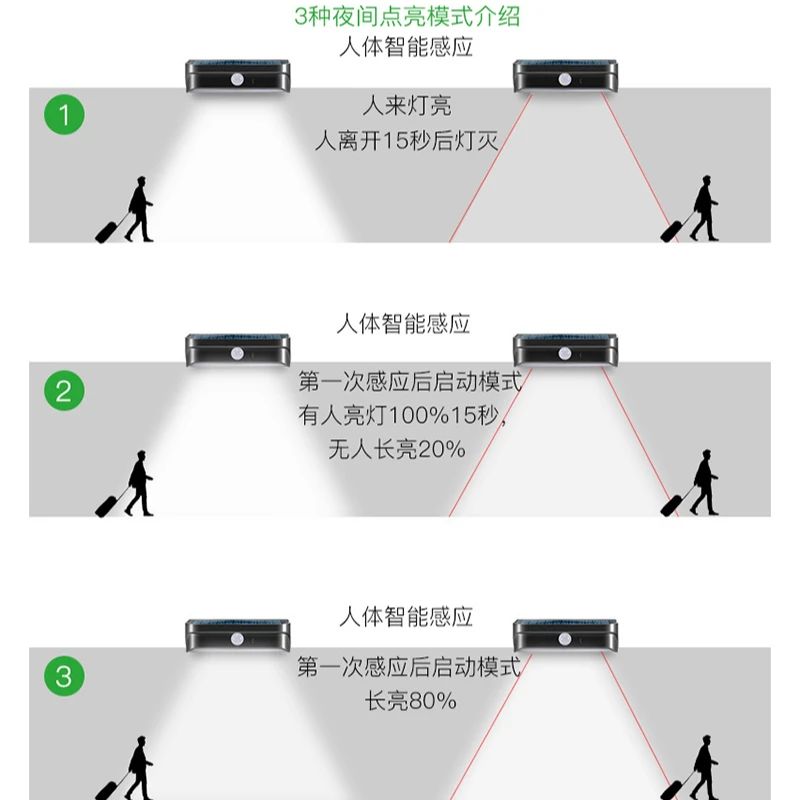 3种夜间点亮模式介绍

人体智能感应

1

人来灯亮
人离开15秒后灯灭

人体智能感应

2

第一次感应后启动模式
有人亮灯100%15秒，
无人长亮20%

人体智能感应

3

第一次感应后启动模式
长亮80%