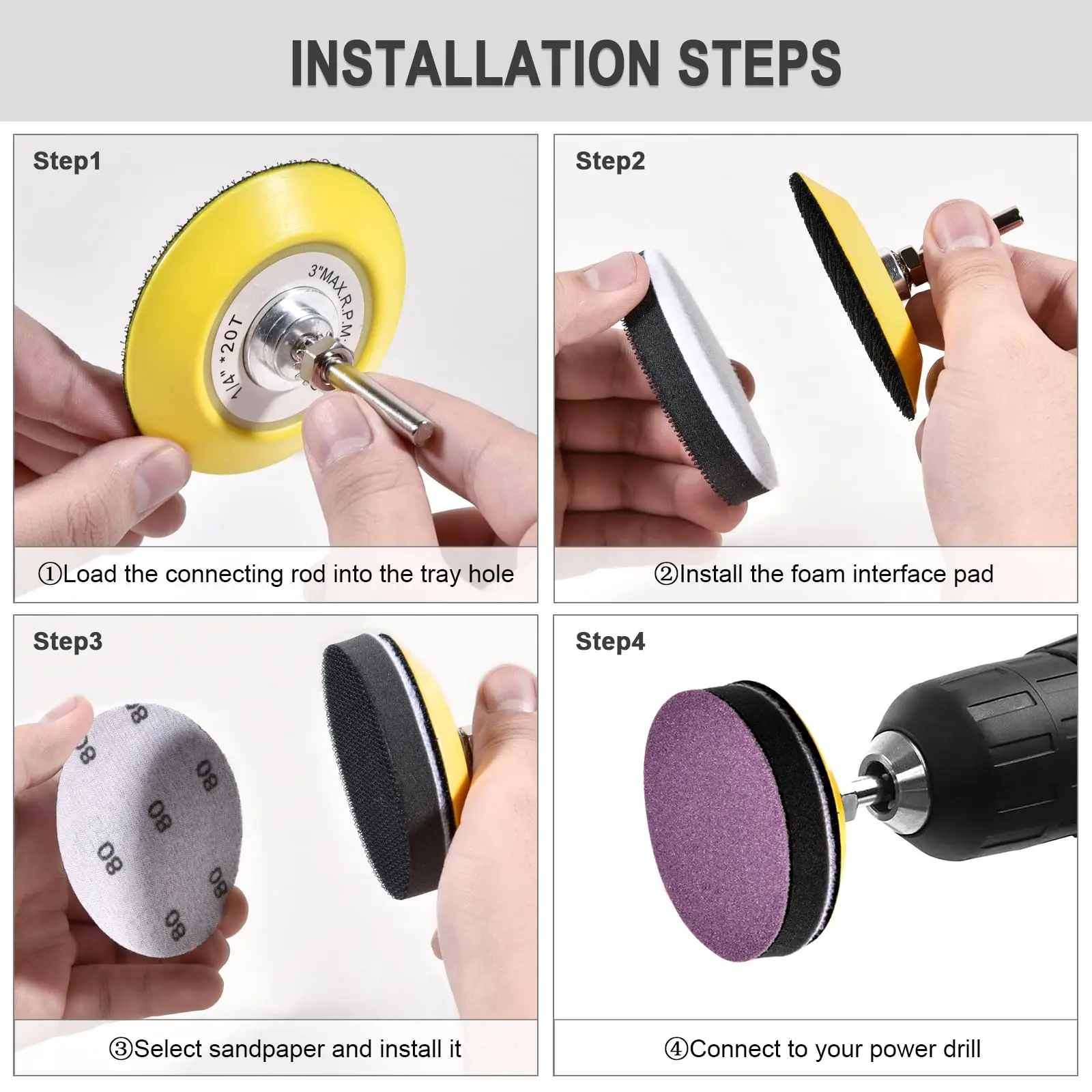 INSTALLATION STEPS

Step1

3"MAX.R.P.M.

1/4" *20T

①Load the connecting rod into the tray hole

Step2

②Install the foam interface pad

Step3

80 80 80 80 80 80 80

③Select sandpaper and install it

Step4

④Connect to your power drill