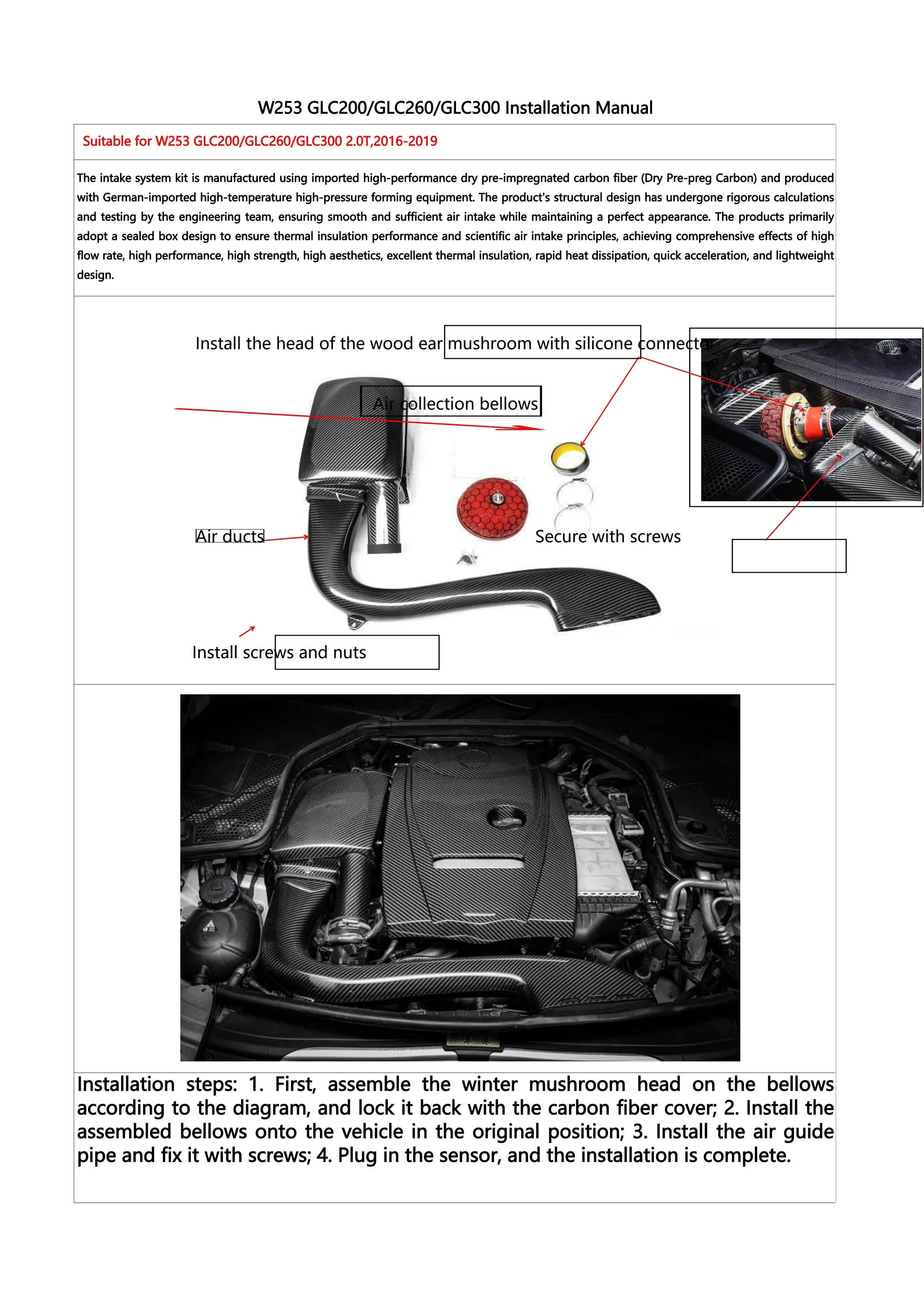 W253 GLC200/GLC260/GLC300 Installation Manual

Suitable for W253 GLC200/GLC260/GLC300 2.0T,2016-2019

The intake system kit is manufactured using imported high-performance dry pre-impregnated carbon fiber (Dry Pre-preg Carbon) and produced with German-imported high-temperature high-pressure forming equipment. The product's structural design has undergone rigorous calculations and testing by the engineering team, ensuring smooth and sufficient air intake while maintaining a perfect appearance. The products primarily adopt a sealed box design to ensure thermal insulation performance and scientific air intake principles, achieving comprehensive effects of high flow rate, high performance, high strength, high aesthetics, excellent thermal insulation, rapid heat dissipation, quick acceleration, and lightweight design.

Install the head of the wood ear mushroom with silicone connector

Air collection bellows

Air ducts

Secure with screws

Install screws and nuts

Installation steps: 1. First, assemble the winter mushroom head on the bellows according to the diagram, and lock it back with the carbon fiber cover; 2. Install the assembled bellows onto the vehicle in the original position; 3. Install the air guide pipe and fix it with screws; 4. Plug in the sensor, and the installation is complete.